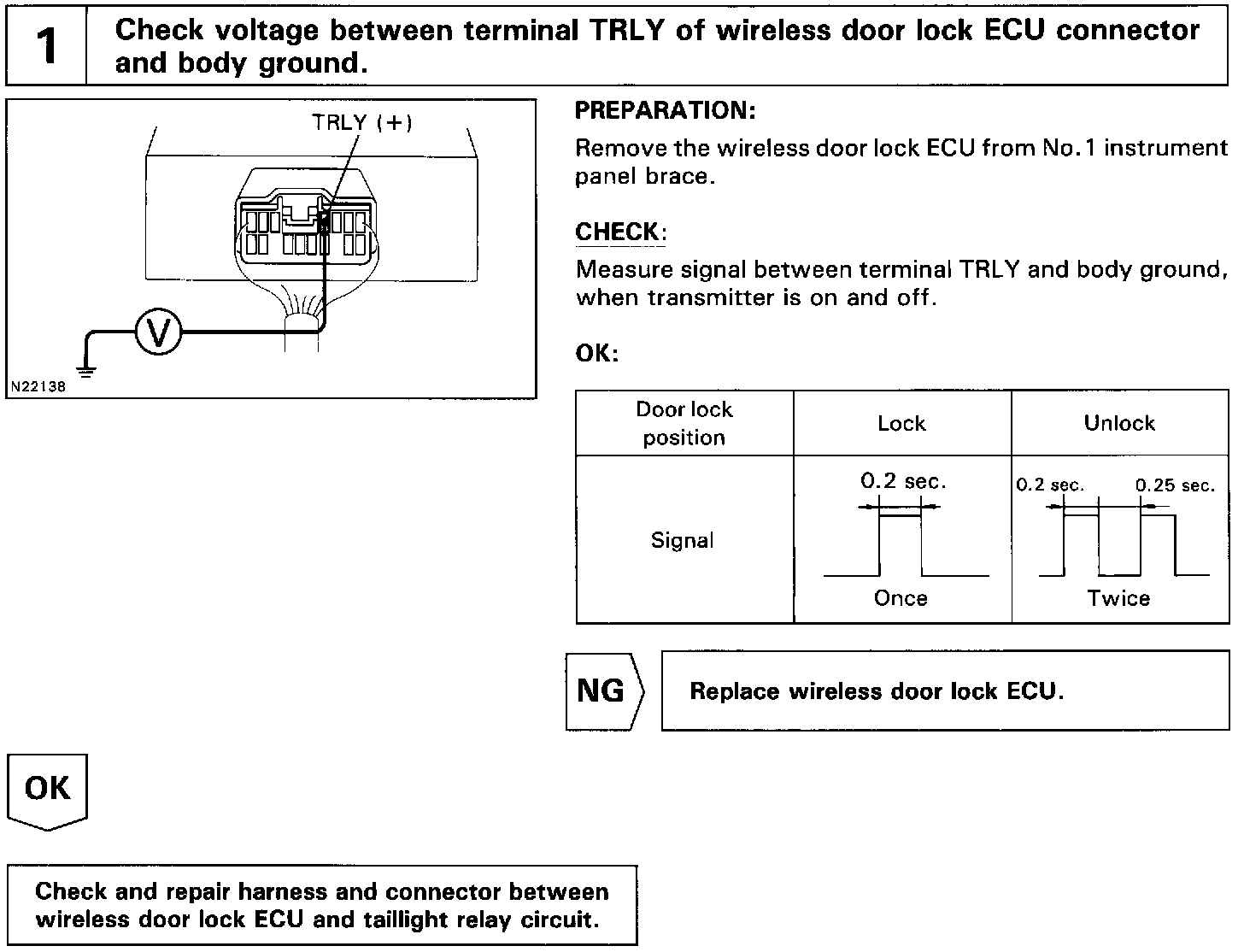 1 Check voltage between terminal TRLY of wireless door lock ECU connector and body ground.

TRLY (+)

V

N22138

PREPARATION:

Remove the wireless door lock ECU from No.1 instrument panel brace.

CHECK:

Measure signal between terminal TRLY and body ground, when transmitter is on and off.

OK:

| Door lock position | Lock | Unlock |
|---|---|---|
| Signal | 0.2 sec. Once | 0.2 sec. 0.25 sec. Twice |

NG

Replace wireless door lock ECU.

OK

Check and repair harness and connector between wireless door lock ECU and taillight relay circuit.