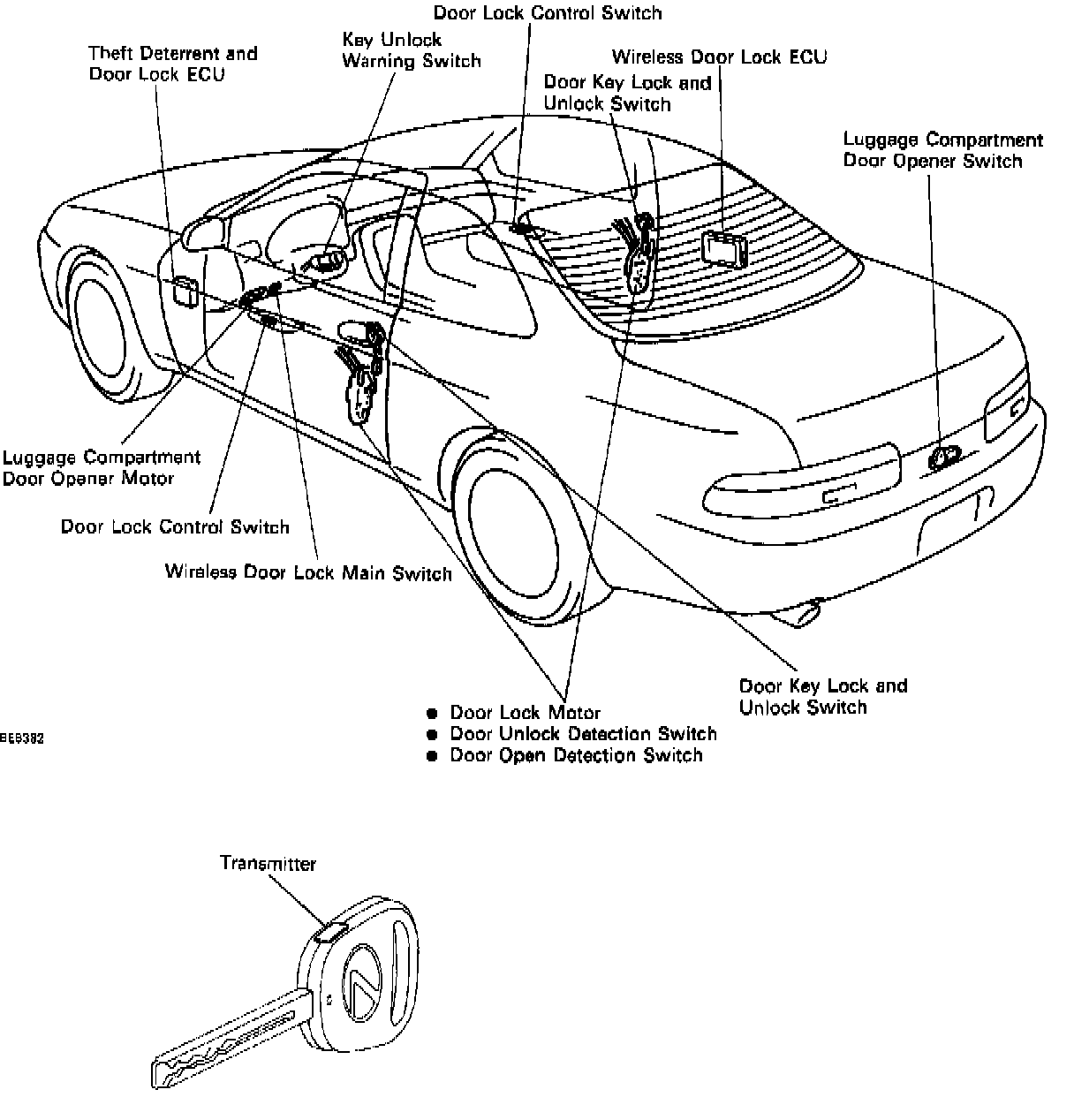 Door Lock Control Switch
Theft Deterrent and Door Lock ECU
Key Unlock Warning Switch
Wireless Door Lock ECU
Door Key Lock and Unlock Switch
Luggage Compartment Door Opener Switch
Luggage Compartment Door Opener Motor
Door Lock Control Switch
Wireless Door Lock Main Switch
Door Key Lock and Unlock Switch
● Door Lock Motor
● Door Unlock Detection Switch
● Door Open Detection Switch
BE6382
Transmitter