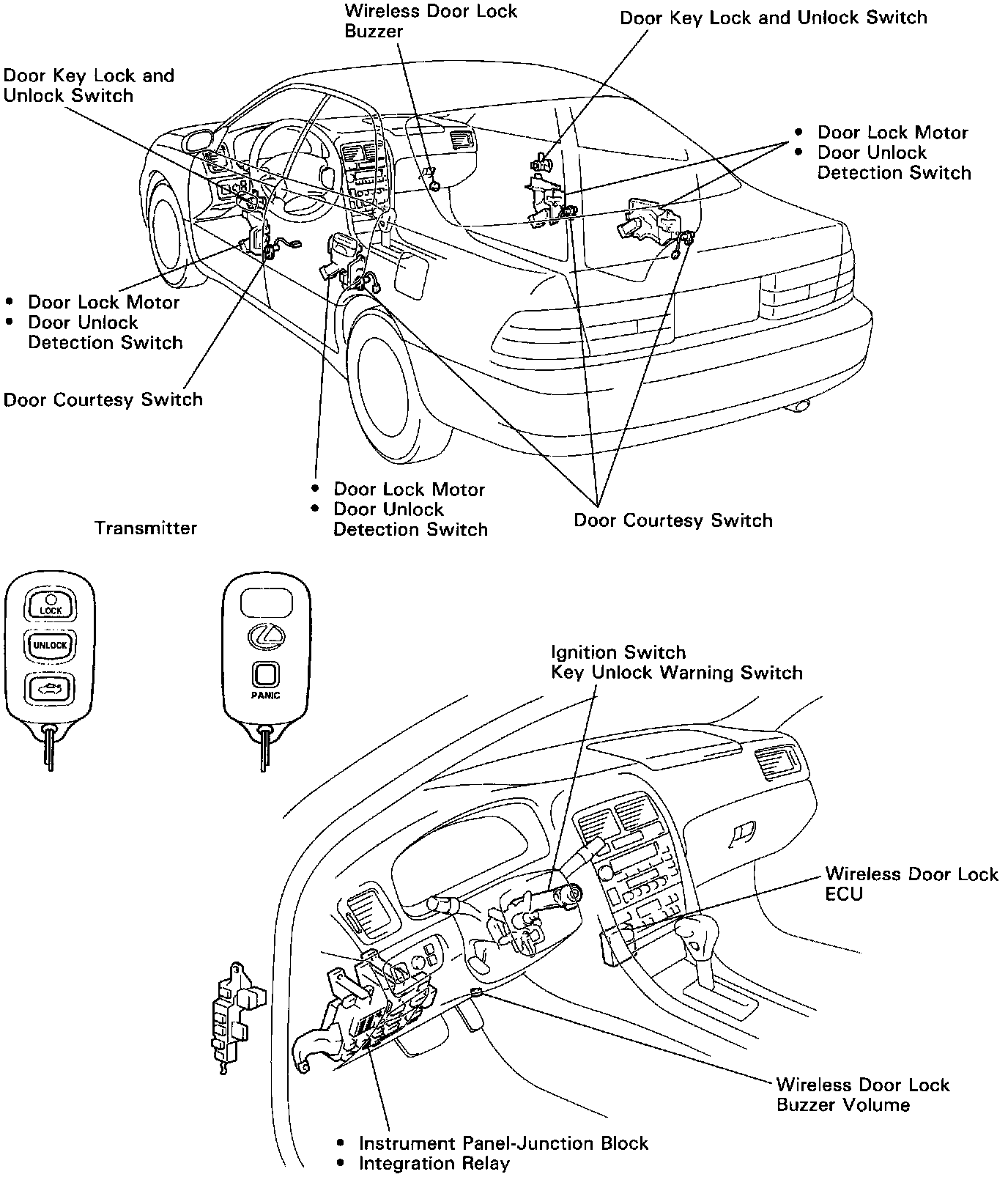 Wireless Door Lock Buzzer

Door Key Lock and Unlock Switch

Door Key Lock and Unlock Switch

• Door Lock Motor
• Door Unlock Detection Switch

• Door Lock Motor
• Door Unlock Detection Switch

Door Courtesy Switch

• Door Lock Motor
• Door Unlock Detection Switch

Door Courtesy Switch

Transmitter

LOCK
UNLOCK

PANIC

Ignition Switch
Key Unlock Warning Switch

Wireless Door Lock ECU

Wireless Door Lock Buzzer Volume

• Instrument Panel-Junction Block
• Integration Relay