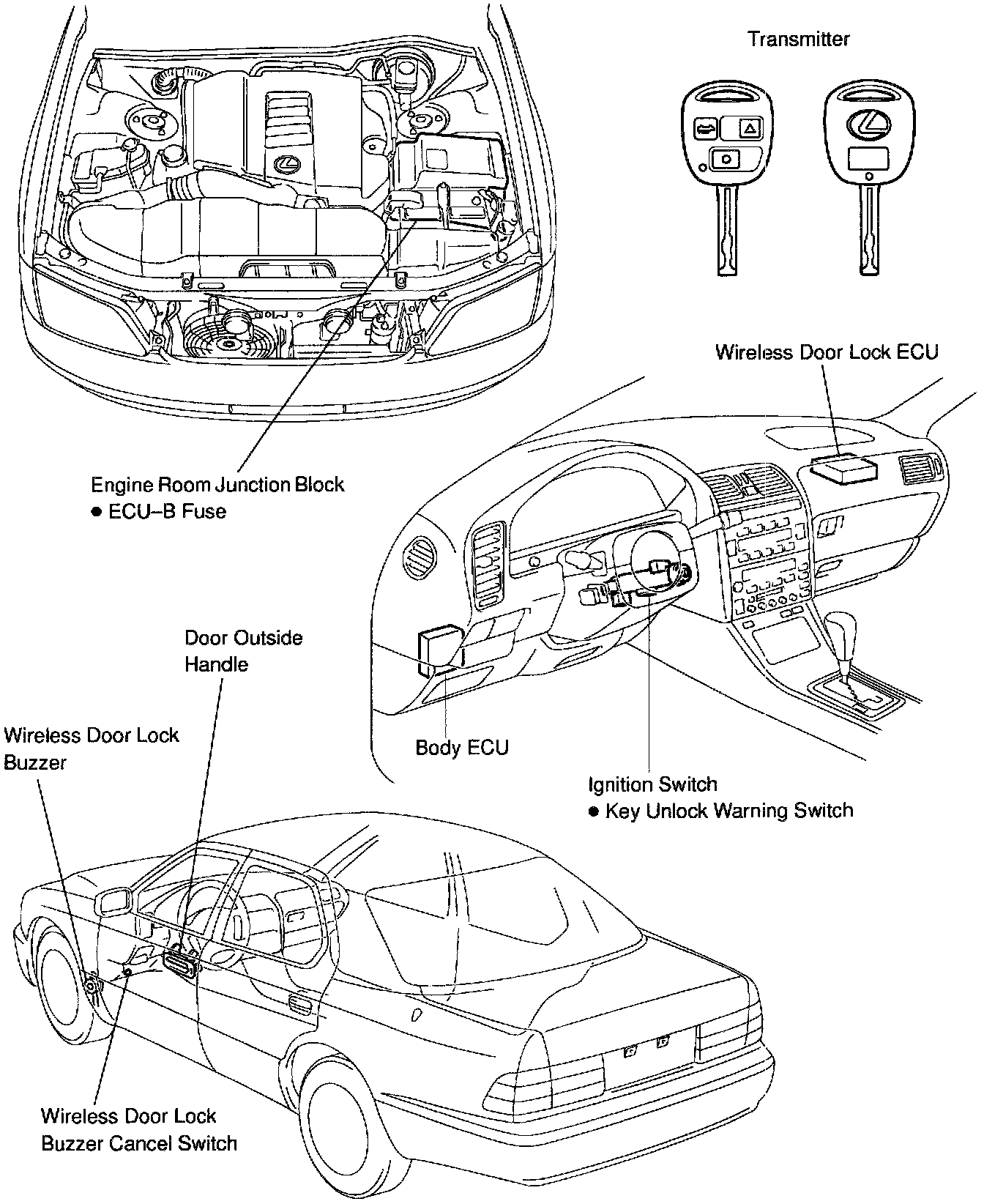 Transmitter

Wireless Door Lock ECU

Engine Room Junction Block
● ECU–B Fuse

Door Outside Handle

Wireless Door Lock Buzzer

Body ECU

Ignition Switch
● Key Unlock Warning Switch

Wireless Door Lock Buzzer Cancel Switch