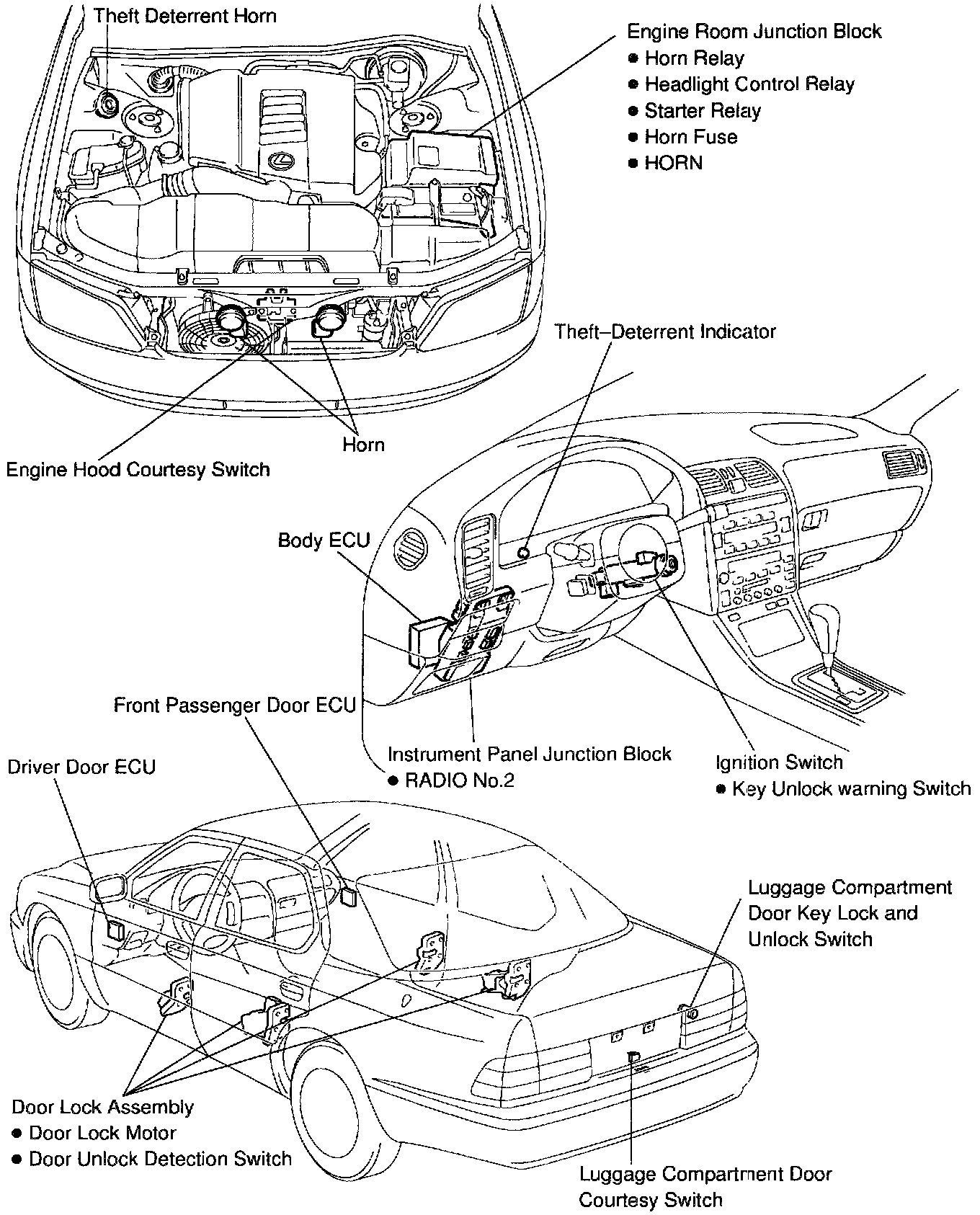 Theft Deterrent Horn

Engine Room Junction Block
● Horn Relay
● Headlight Control Relay
● Starter Relay
● Horn Fuse
● HORN

Theft–Deterrent Indicator

Horn

Engine Hood Courtesy Switch

Body ECU

Front Passenger Door ECU

Instrument Panel Junction Block
● RADIO No.2

Ignition Switch
● Key Unlock warning Switch

Driver Door ECU

Luggage Compartment Door Key Lock and Unlock Switch

Door Lock Assembly
● Door Lock Motor
● Door Unlock Detection Switch

Luggage Compartment Door Courtesy Switch