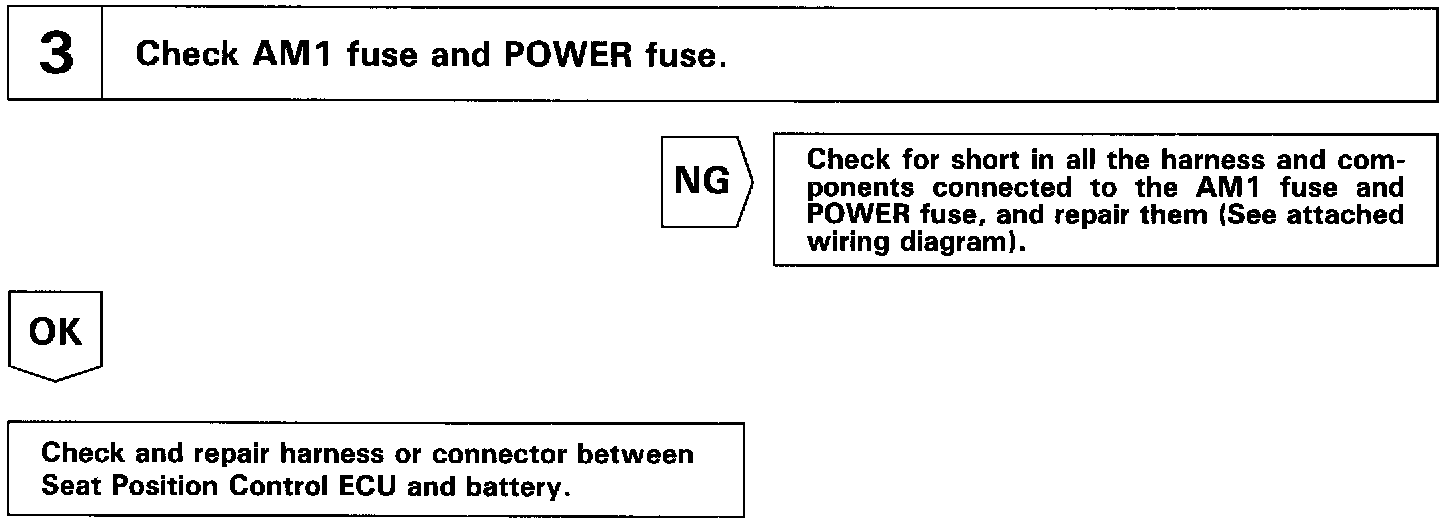 3 Check AM1 fuse and POWER fuse.

NG

Check for short in all the harness and components connected to the AM1 fuse and POWER fuse, and repair them (See attached wiring diagram).

OK

Check and repair harness or connector between Seat Position Control ECU and battery.