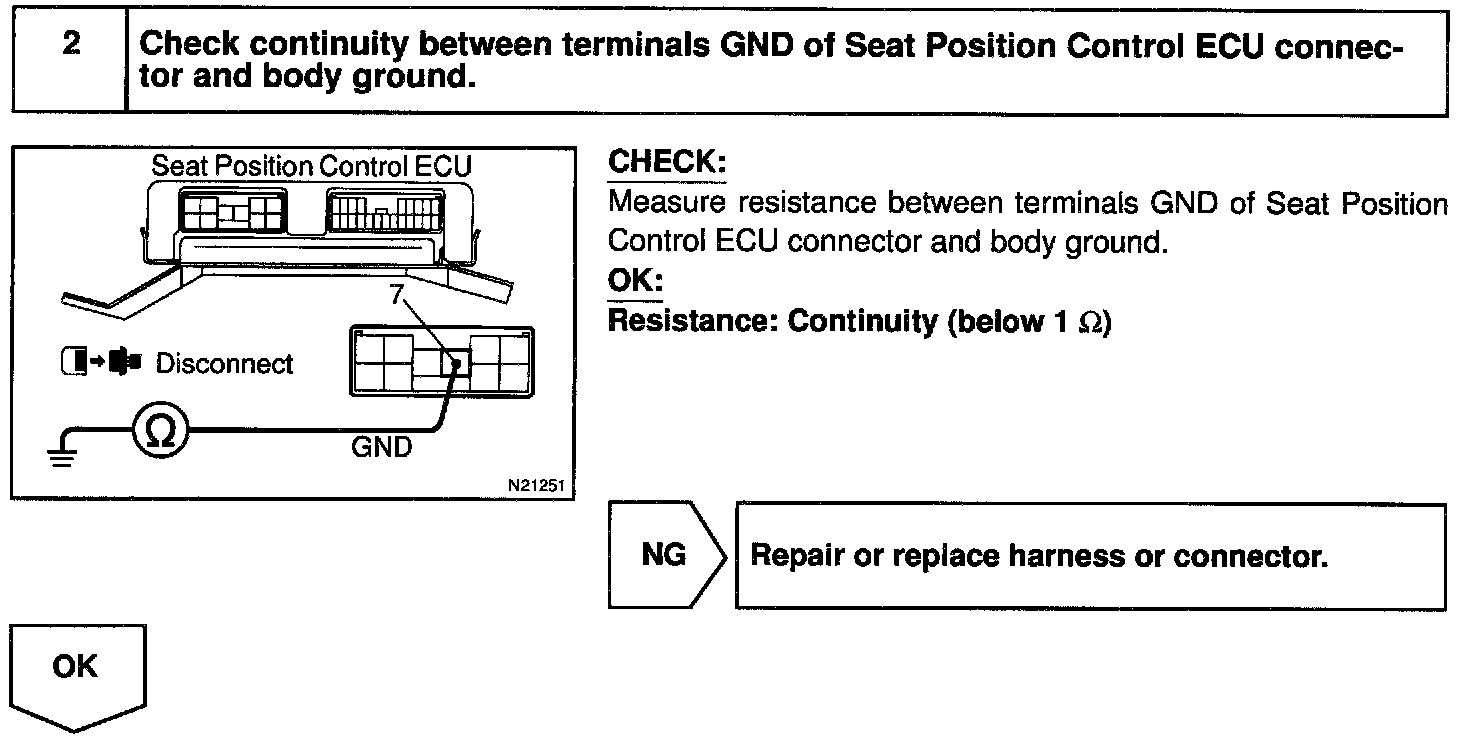 2 Check continuity between terminals GND of Seat Position Control ECU connector and body ground.

Seat Position Control ECU

7

Disconnect

$\Omega$

GND

N21251

CHECK:

Measure resistance between terminals GND of Seat Position Control ECU connector and body ground.

OK:

Resistance: Continuity (below 1 $\Omega$)

NG

Repair or replace harness or connector.

OK