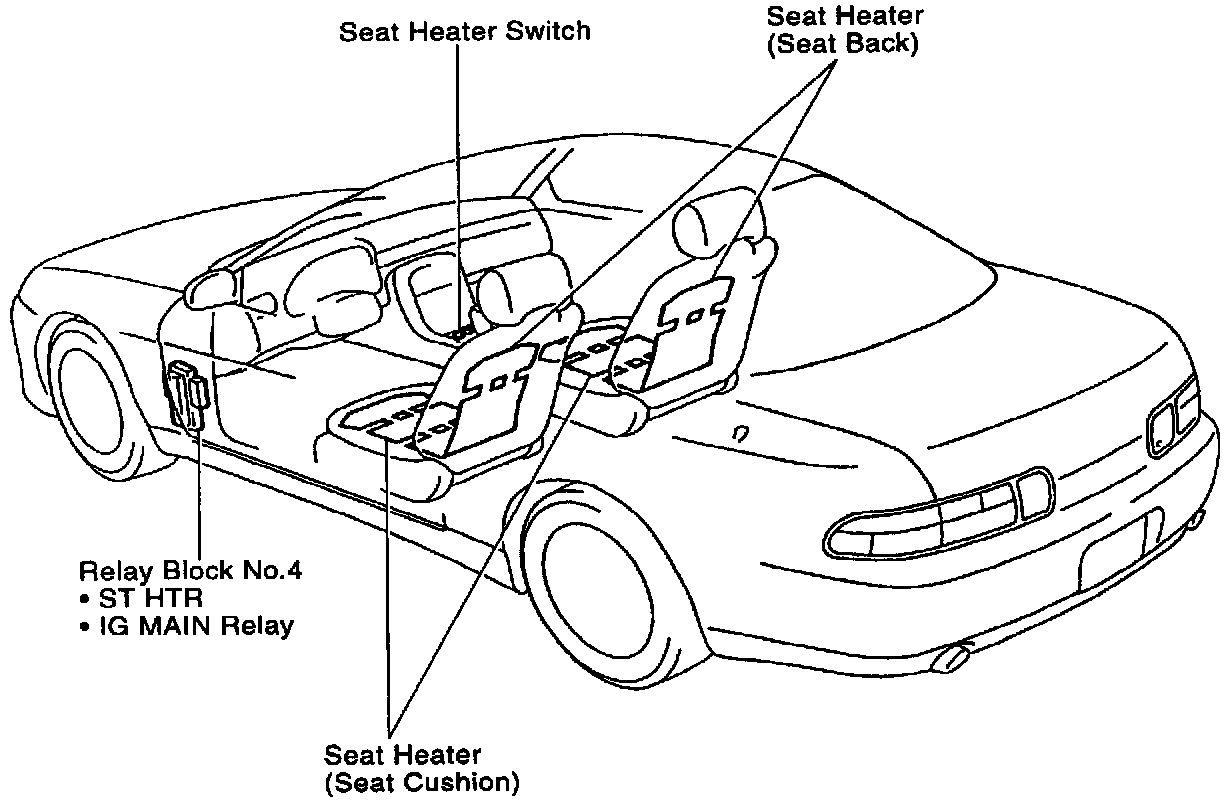 Seat Heater Switch

Seat Heater
(Seat Back)

Relay Block No.4
• ST HTR
• IG MAIN Relay

Seat Heater
(Seat Cushion)