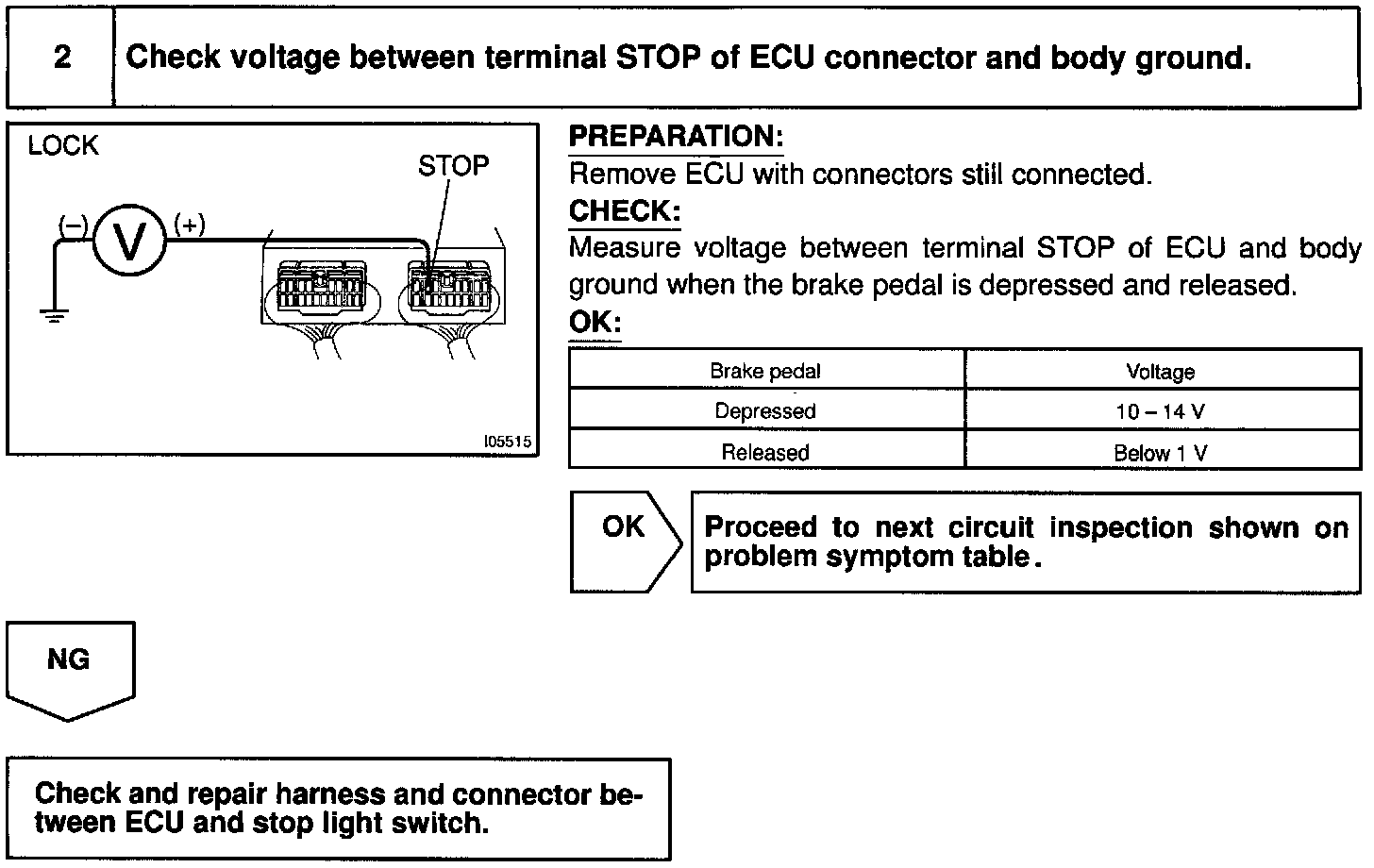 2 Check voltage between terminal STOP of ECU connector and body ground.

LOCK

STOP

(–) V (+)

I05515

PREPARATION:
Remove ECU with connectors still connected.

CHECK:
Measure voltage between terminal STOP of ECU and body ground when the brake pedal is depressed and released.

OK:

| Brake pedal | Voltage |
|---|---|
| Depressed | 10 – 14 V |
| Released | Below 1 V |

OK

Proceed to next circuit inspection shown on problem symptom table.

NG

Check and repair harness and connector between ECU and stop light switch.