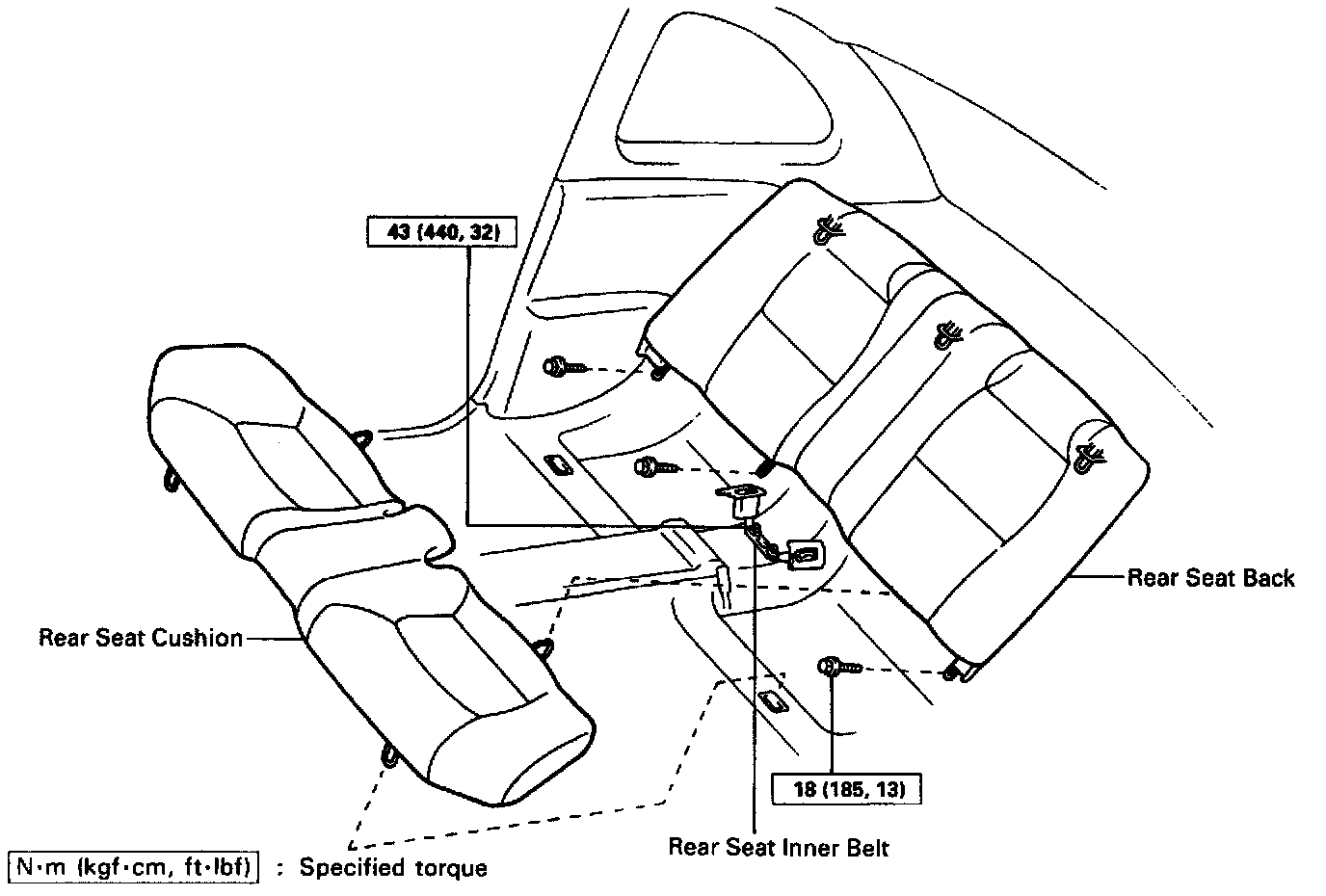 43 (440, 32)

Rear Seat Back

Rear Seat Cushion

18 (185, 13)

Rear Seat Inner Belt

N·m (kgf·cm, ft·lbf) : Specified torque