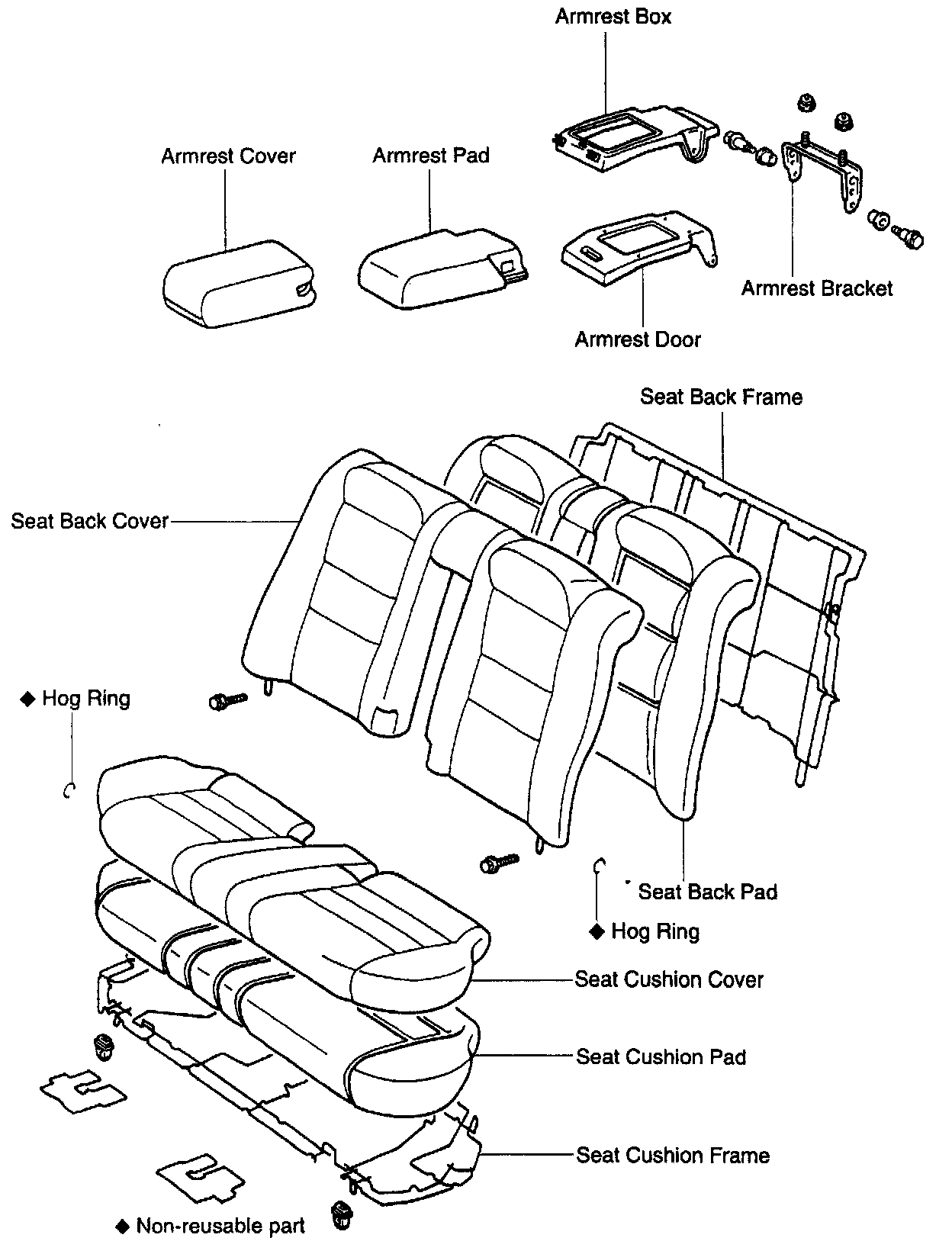 Armrest Box

Armrest Cover

Armrest Pad

Armrest Bracket

Armrest Door

Seat Back Frame

Seat Back Cover

◆ Hog Ring

Seat Back Pad

◆ Hog Ring

Seat Cushion Cover

Seat Cushion Pad

Seat Cushion Frame

◆ Non-reusable part