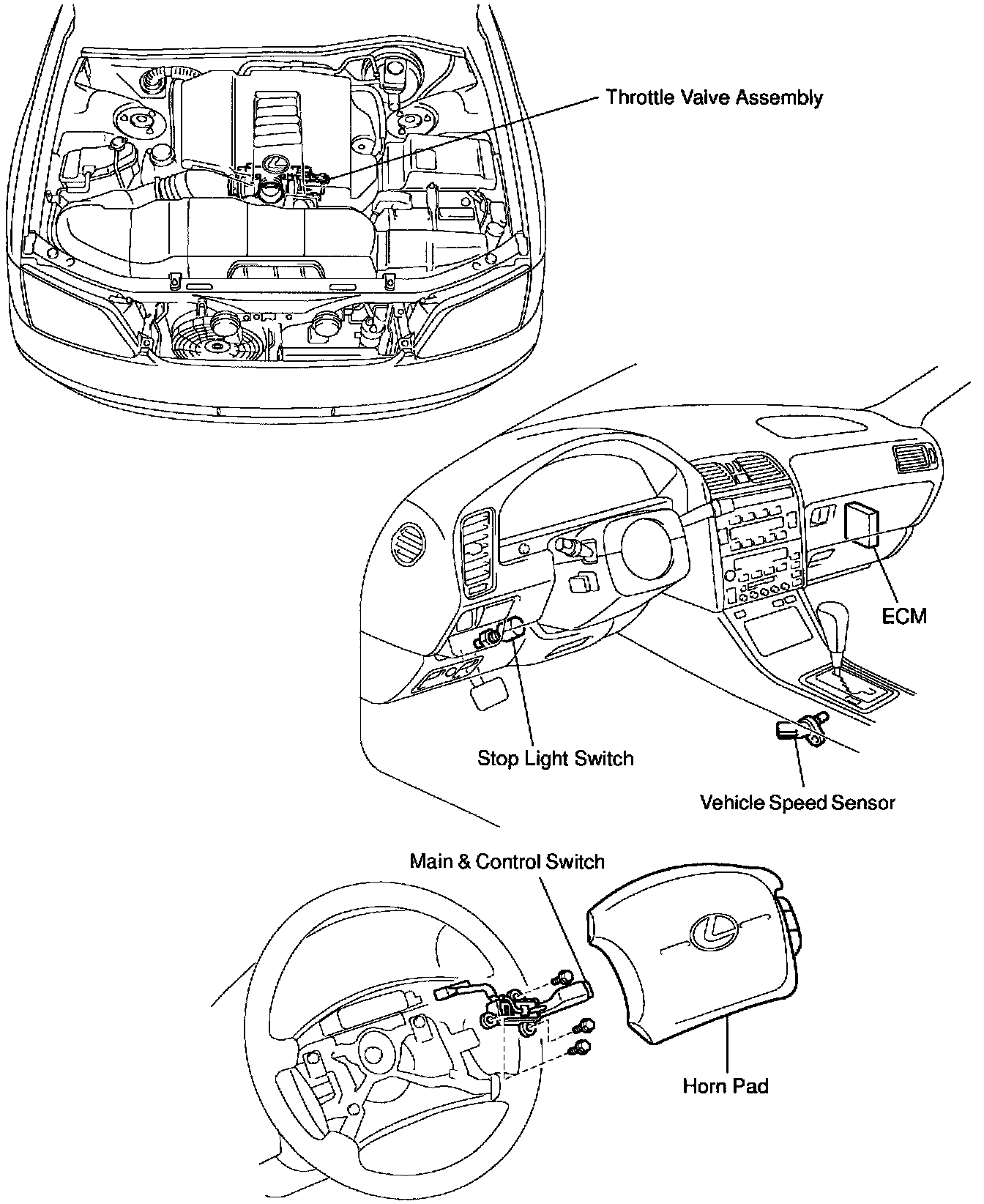 Throttle Valve Assembly

ECM

Stop Light Switch

Vehicle Speed Sensor

Main & Control Switch

Horn Pad