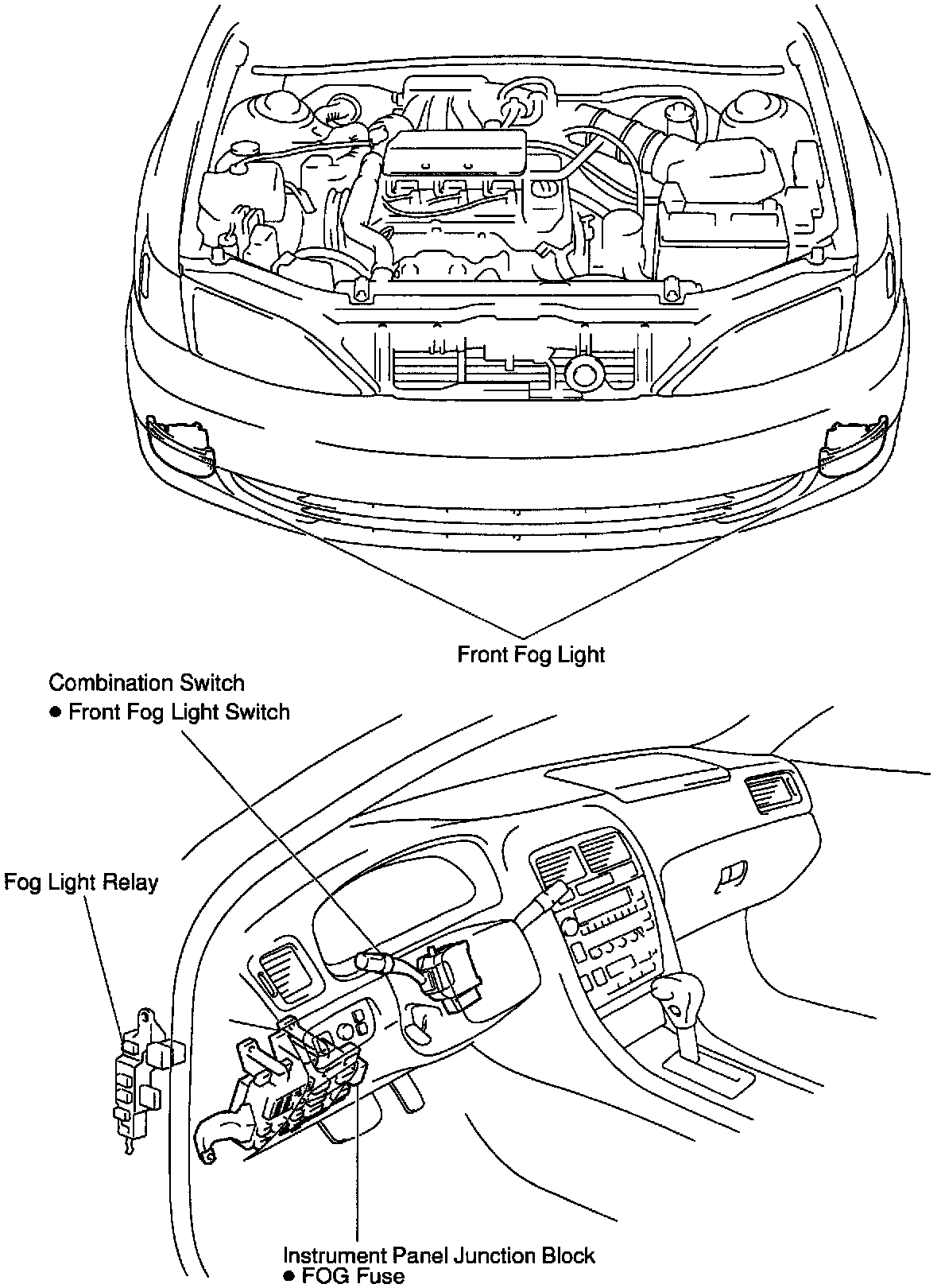 Front Fog Light

Combination Switch
● Front Fog Light Switch

Fog Light Relay

Instrument Panel Junction Block
● FOG Fuse