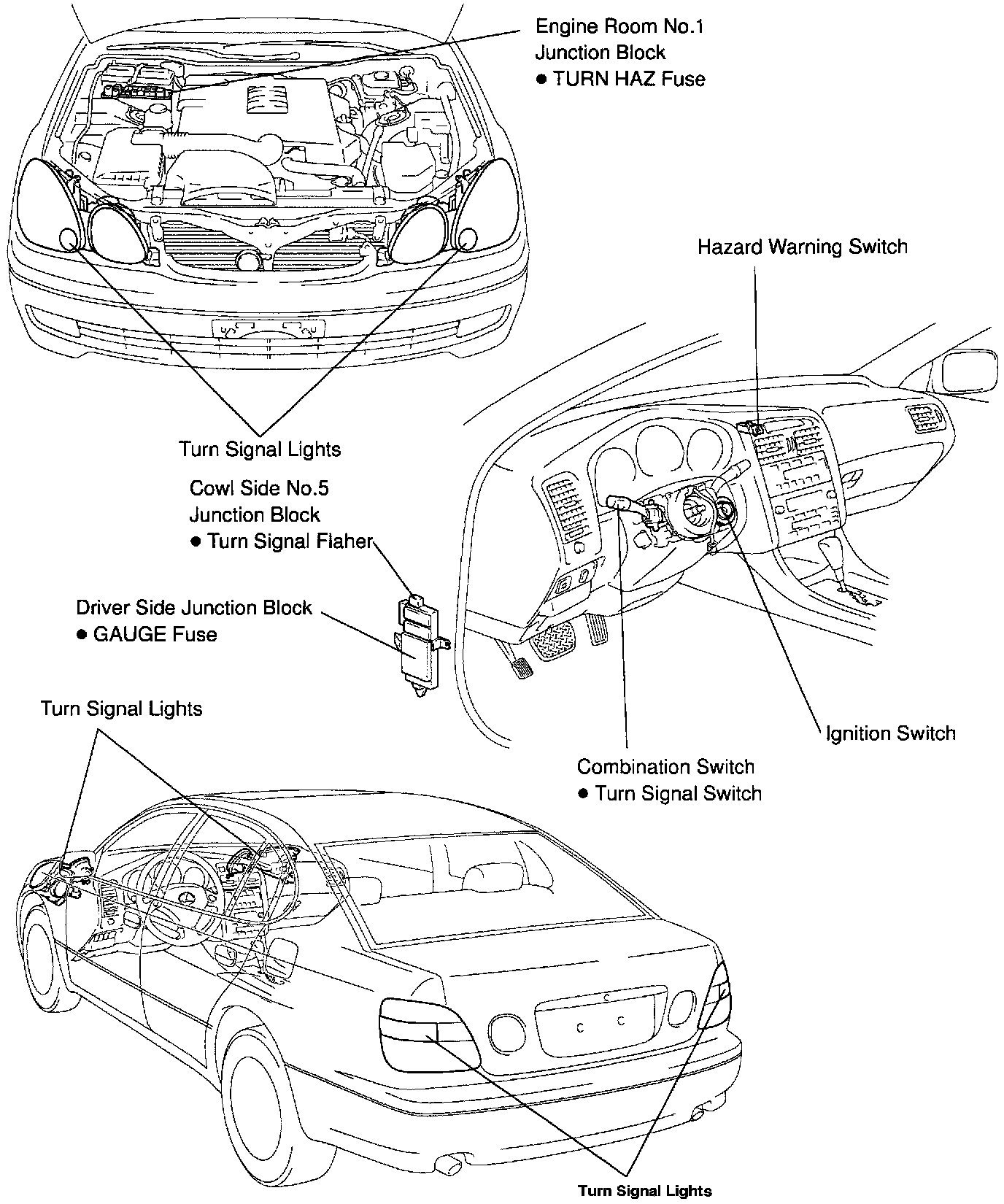 Engine Room No.1
Junction Block
● TURN HAZ Fuse

Hazard Warning Switch

Turn Signal Lights

Cowl Side No.5
Junction Block
● Turn Signal Flaher

Driver Side Junction Block
● GAUGE Fuse

Turn Signal Lights

Ignition Switch

Combination Switch
● Turn Signal Switch

Turn Signal Lights