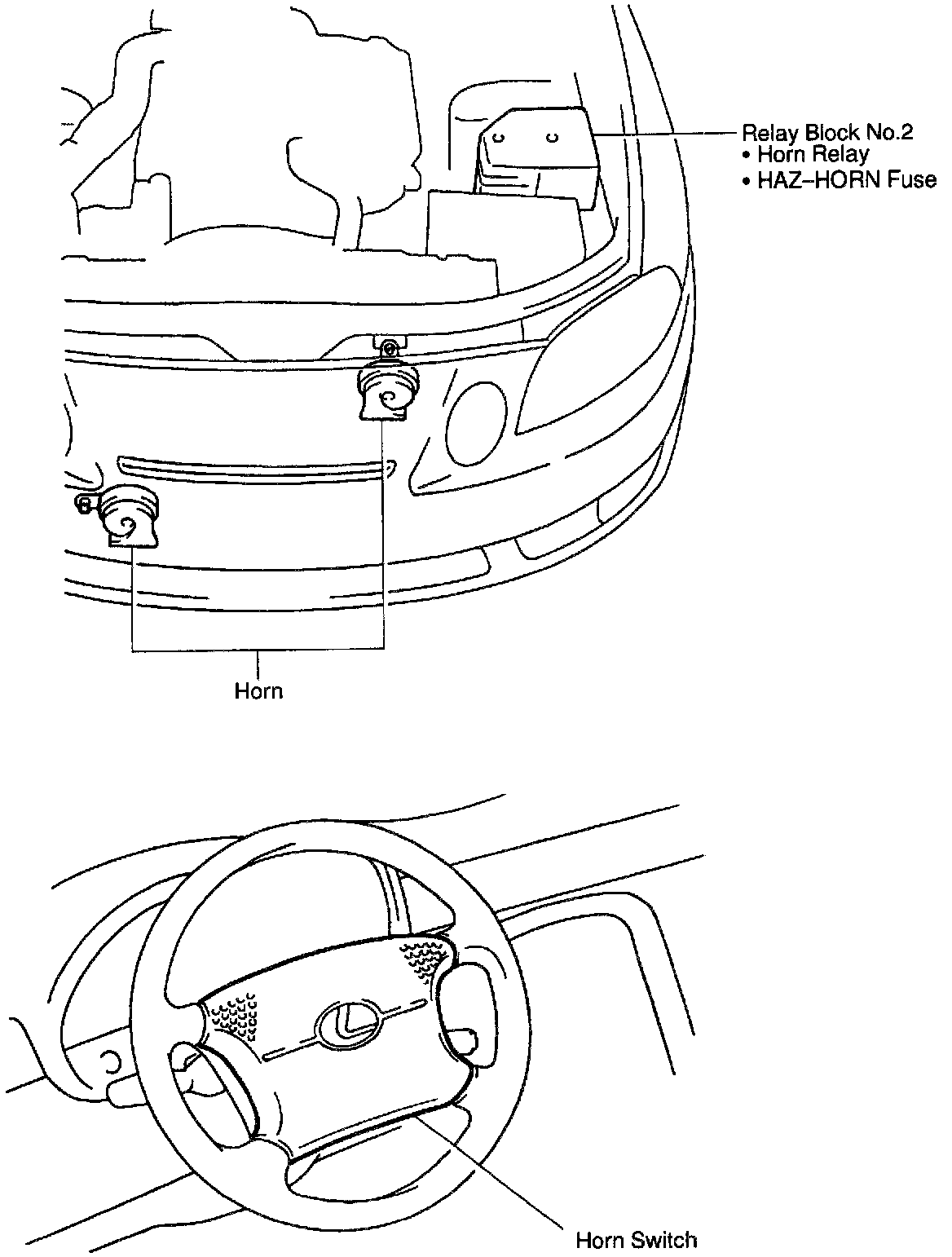 Relay Block No.2
• Horn Relay
• HAZ–HORN Fuse

Horn

Horn Switch