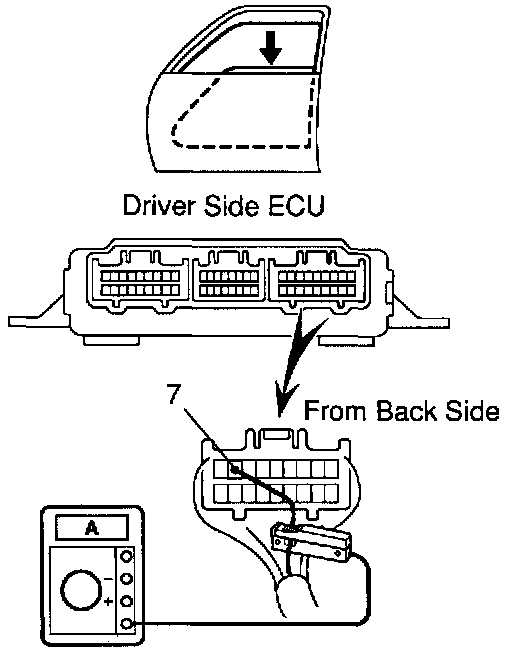 Driver Side ECU

7

From Back Side

A

−

+