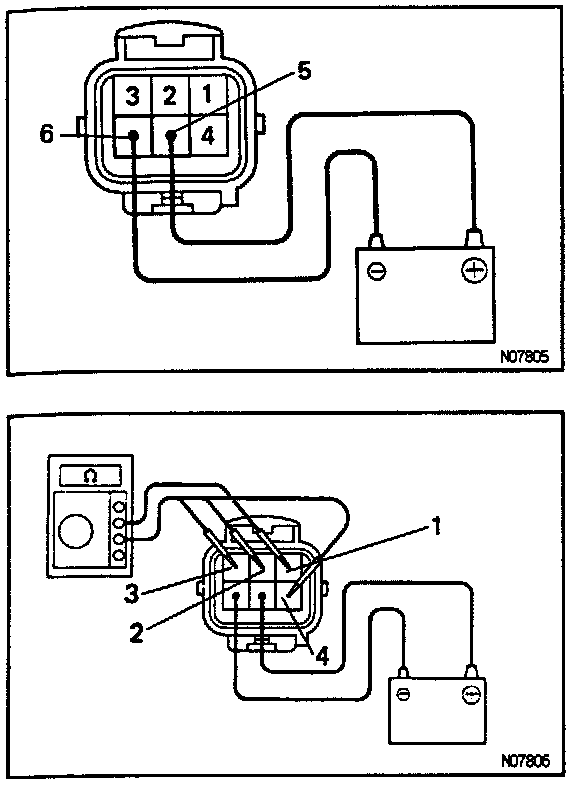 3 2 1
5
6
4
⊖ ⊕
N07805

Ω
1
3
2
4
⊖ ⊕
N07806