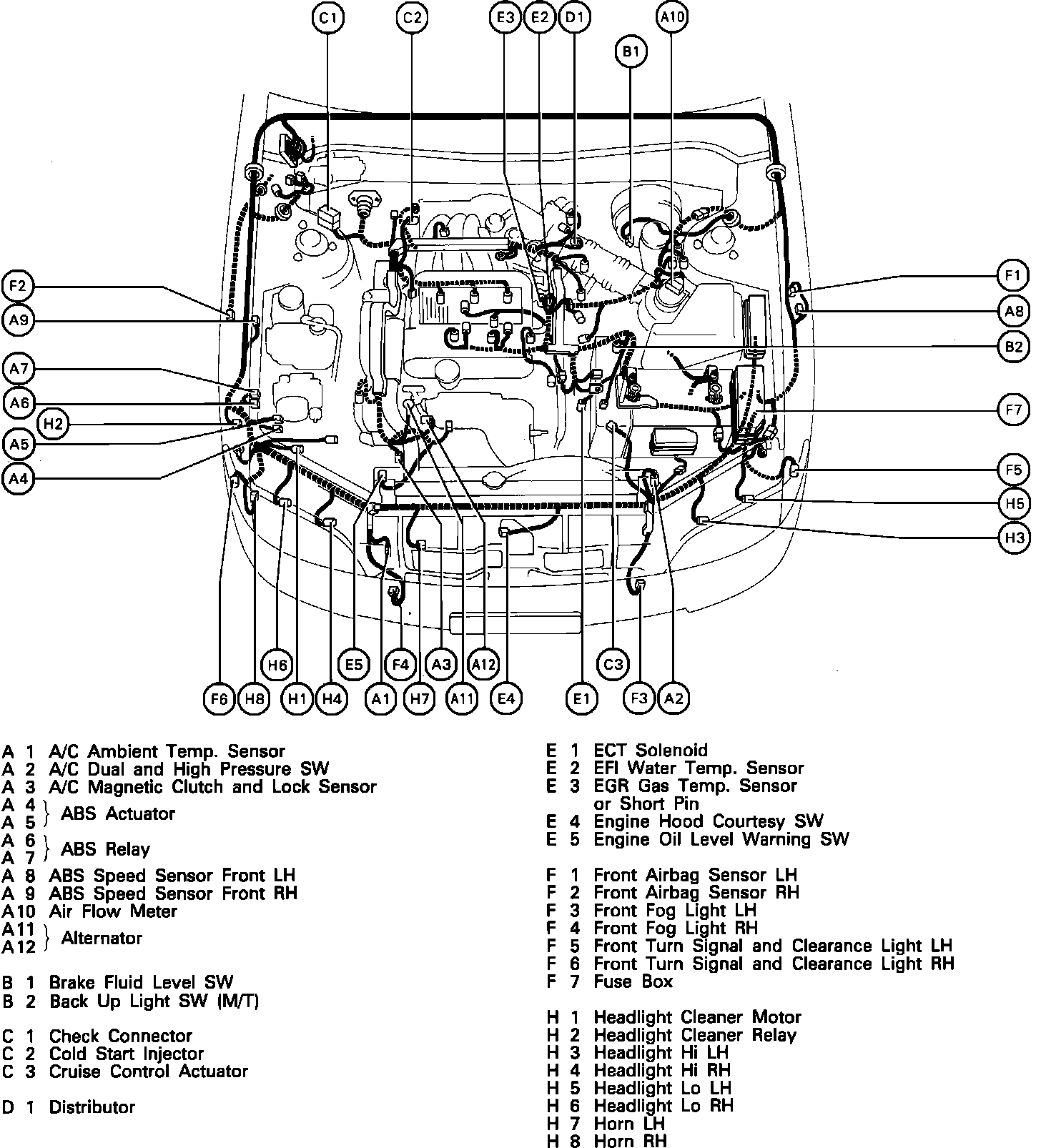 C1 C2 E3 E2 D1 A10 B1

F2 A9 A7 A6 H2 A5 A4

F1 A8 B2 F7 F5 H5 H3

H6 E5 F4 A3 A12 C3

F6 H8 H1 H4 A1 H7 A11 E4 E1 F3 A2

A 1 A/C Ambient Temp. Sensor
A 2 A/C Dual and High Pressure SW
A 3 A/C Magnetic Clutch and Lock Sensor
A 4
A 5 } ABS Actuator
A 6
A 7 } ABS Relay
A 8 ABS Speed Sensor Front LH
A 9 ABS Speed Sensor Front RH
A10 Air Flow Meter
A11
A12 } Alternator

B 1 Brake Fluid Level SW
B 2 Back Up Light SW (M/T)

C 1 Check Connector
C 2 Cold Start Injector
C 3 Cruise Control Actuator

D 1 Distributor

E 1 ECT Solenoid
E 2 EFI Water Temp. Sensor
E 3 EGR Gas Temp. Sensor or Short Pin
E 4 Engine Hood Courtesy SW
E 5 Engine Oil Level Warning SW

F 1 Front Airbag Sensor LH
F 2 Front Airbag Sensor RH
F 3 Front Fog Light LH
F 4 Front Fog Light RH
F 5 Front Turn Signal and Clearance Light LH
F 6 Front Turn Signal and Clearance Light RH
F 7 Fuse Box

H 1 Headlight Cleaner Motor
H 2 Headlight Cleaner Relay
H 3 Headlight Hi LH
H 4 Headlight Hi RH
H 5 Headlight Lo LH
H 6 Headlight Lo RH
H 7 Horn LH
H 8 Horn RH