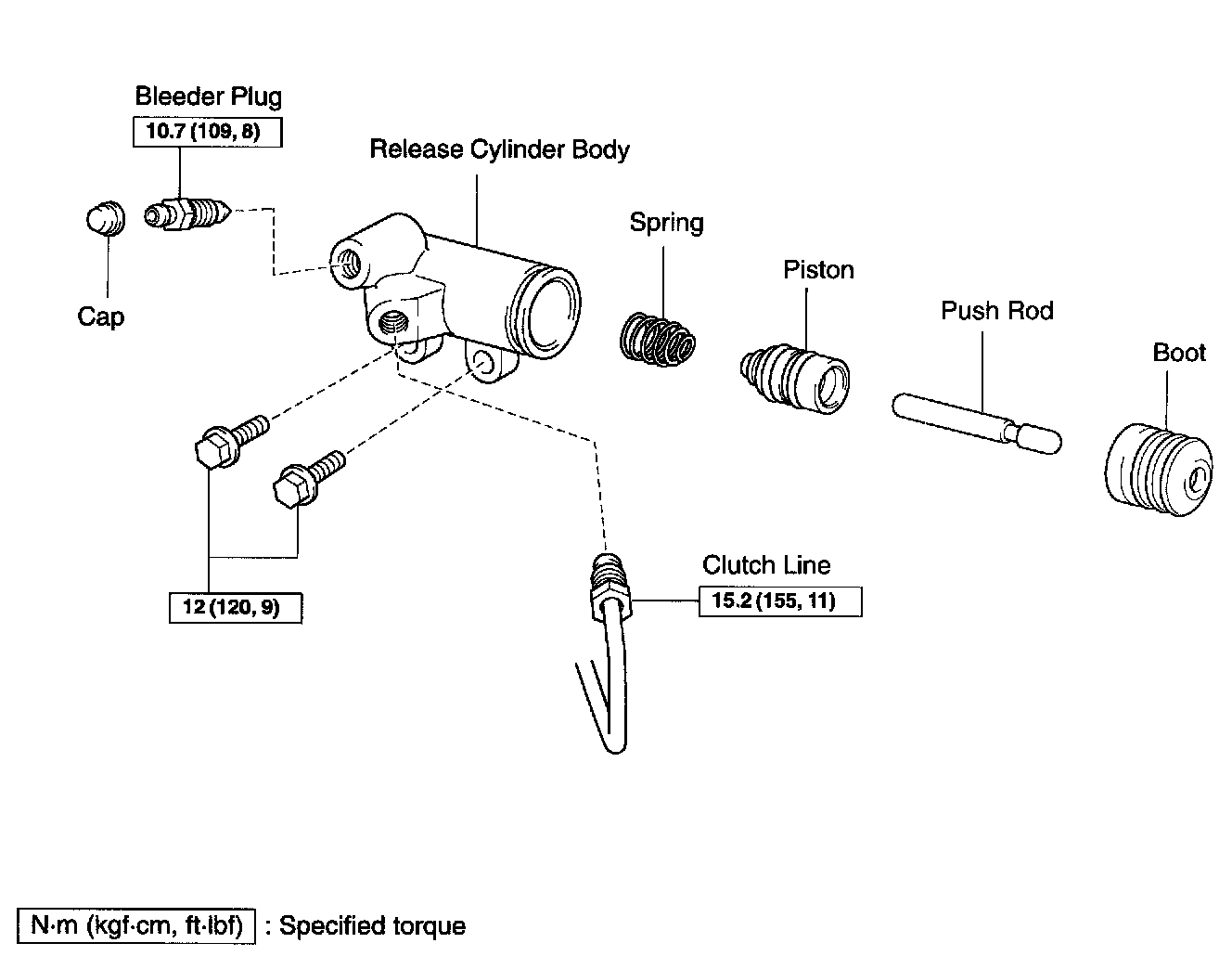 Bleeder Plug
10.7 (109, 8)

Release Cylinder Body

Cap

Spring

Piston

Push Rod

Boot

12 (120, 9)

Clutch Line
15.2 (155, 11)

N·m (kgf·cm, ft·lbf) : Specified torque