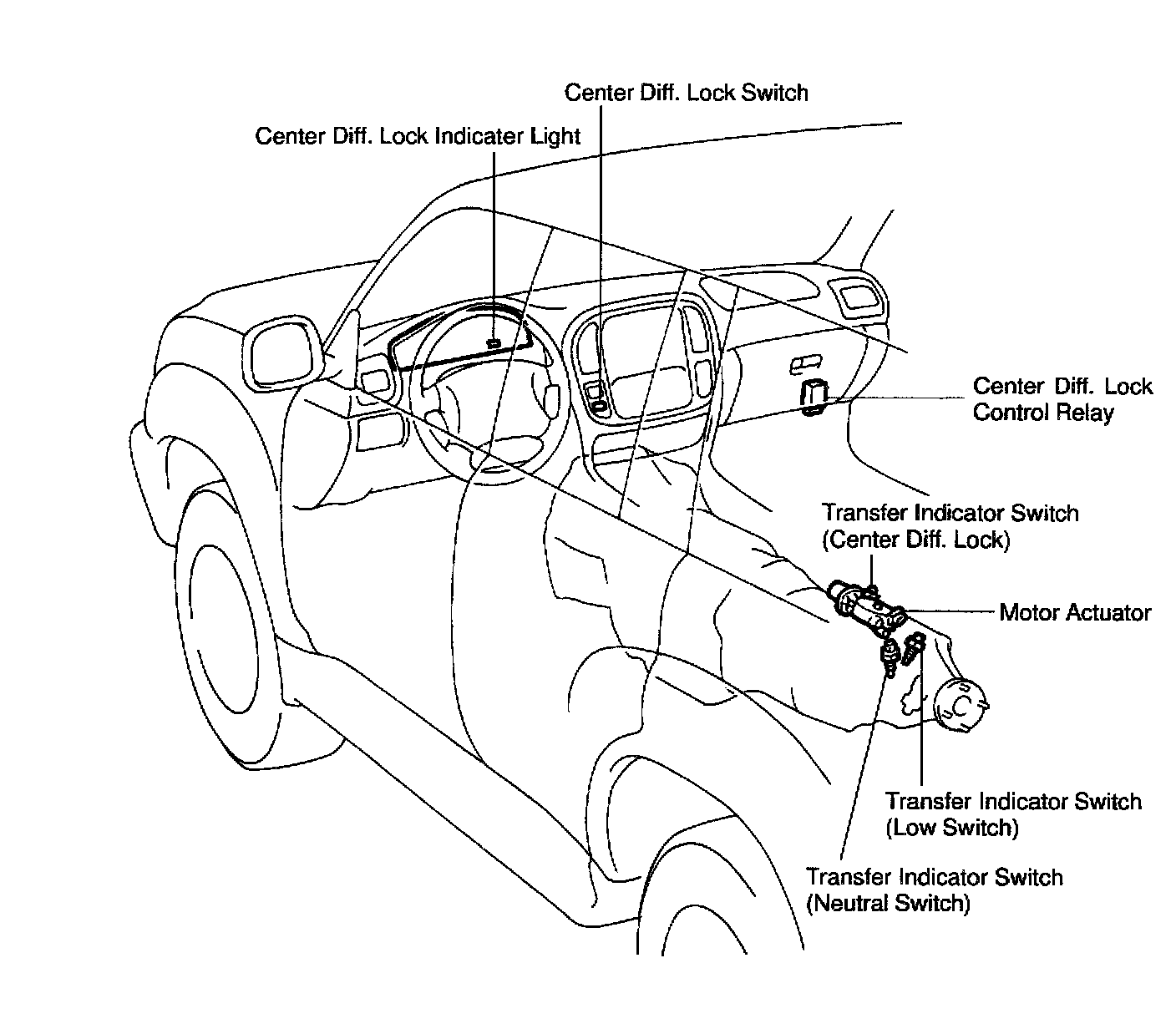 Center Diff. Lock Switch

Center Diff. Lock Indicater Light

Center Diff. Lock Control Relay

Transfer Indicator Switch (Center Diff. Lock)

Motor Actuator

Transfer Indicator Switch (Low Switch)

Transfer Indicator Switch (Neutral Switch)