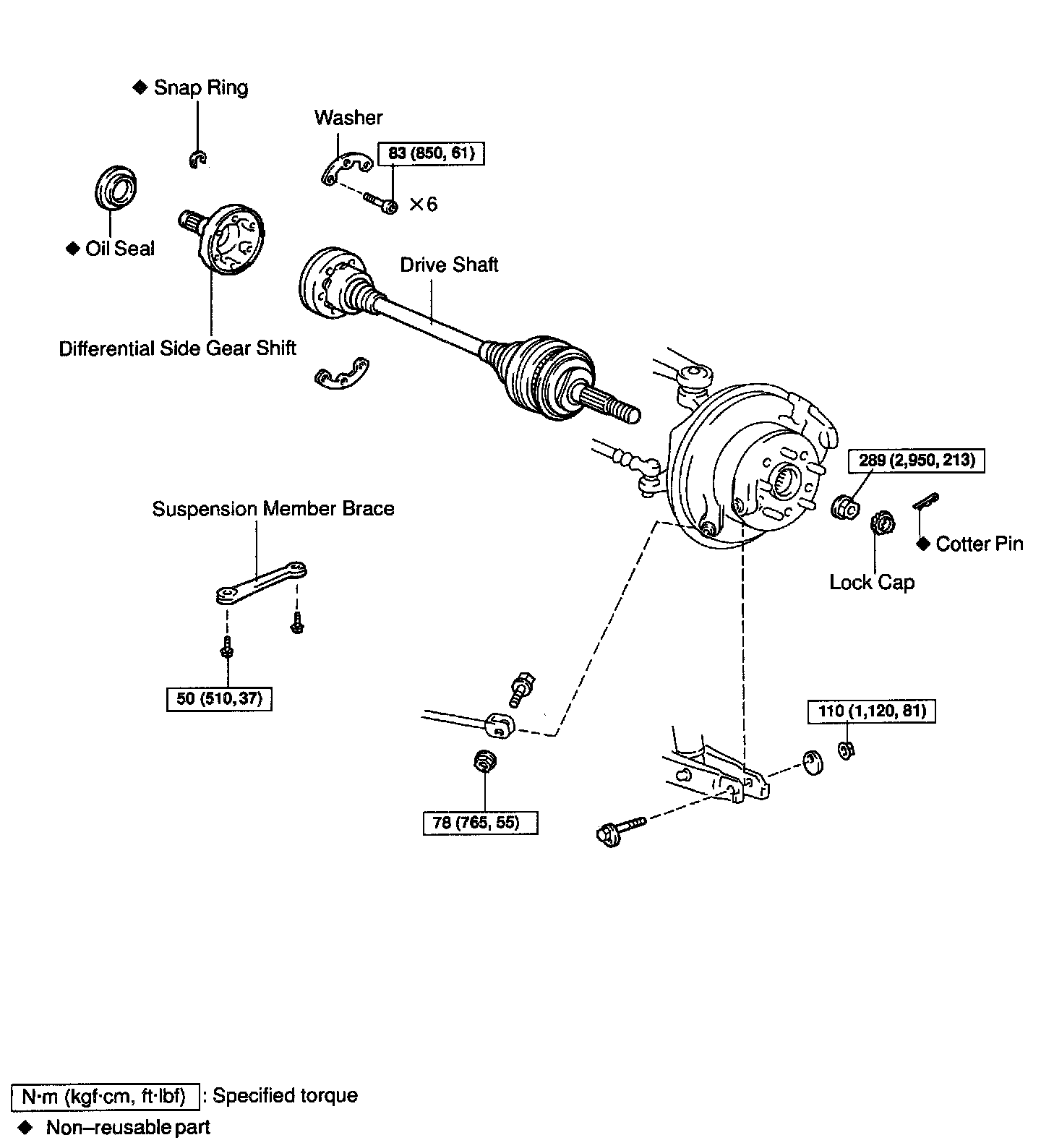 ◆ Snap Ring

Washer

83 (850, 61)

×6

◆ Oil Seal

Drive Shaft

Differential Side Gear Shift

289 (2,950, 213)

Suspension Member Brace

◆ Cotter Pin

Lock Cap

50 (510, 37)

110 (1,120, 81)

78 (765, 55)

N·m (kgf·cm, ft·lbf) : Specified torque

◆ Non–reusable part