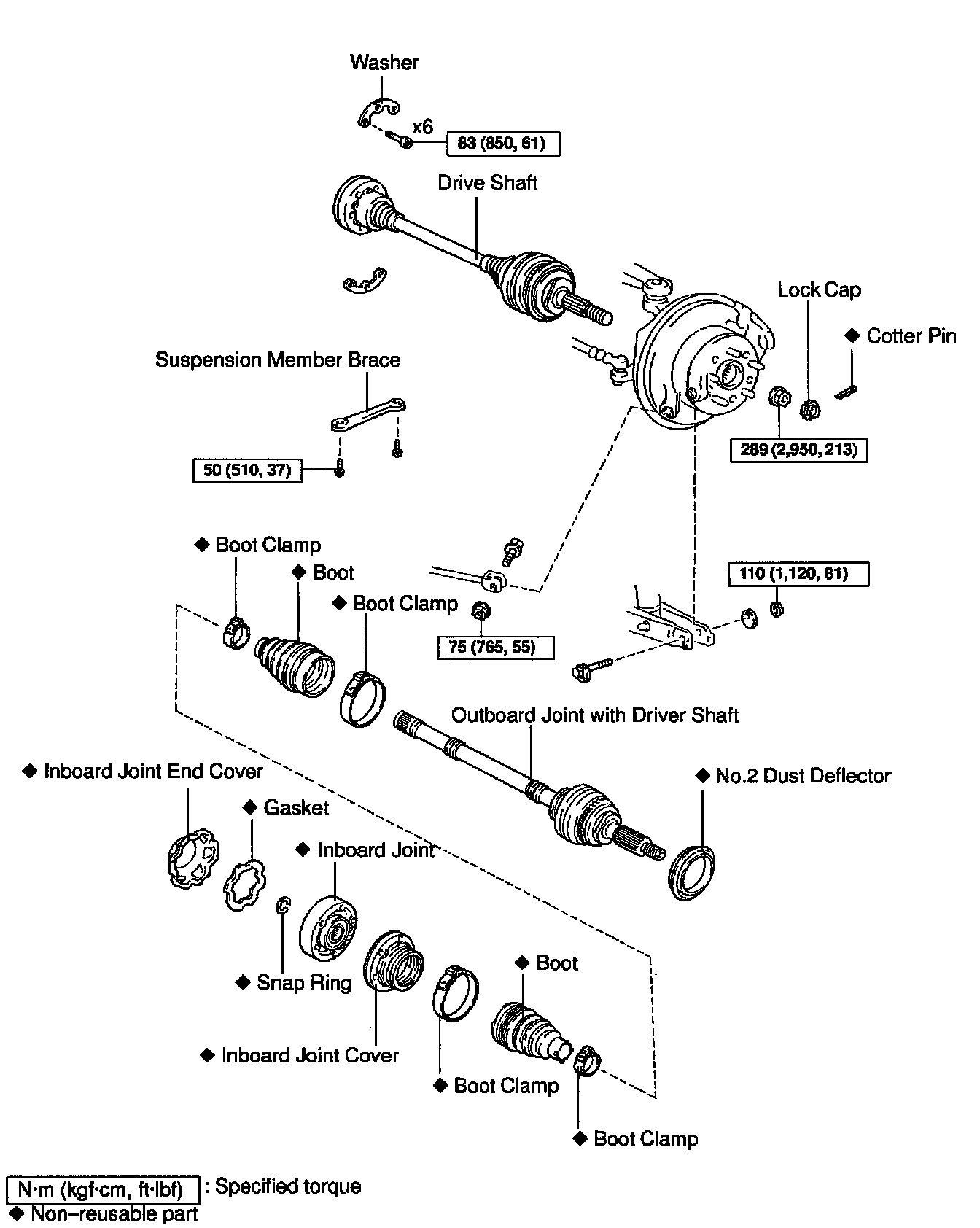 Washer

x6

83 (850, 61)

Drive Shaft

Lock Cap

◆ Cotter Pin

Suspension Member Brace

289 (2,950, 213)

50 (510, 37)

◆ Boot Clamp

◆ Boot

◆ Boot Clamp

110 (1,120, 81)

75 (765, 55)

Outboard Joint with Driver Shaft

◆ Inboard Joint End Cover

◆ No.2 Dust Deflector

◆ Gasket

◆ Inboard Joint

◆ Snap Ring

◆ Boot

◆ Inboard Joint Cover

◆ Boot Clamp

◆ Boot Clamp

N·m (kgf·cm, ft·lbf) : Specified torque

◆ Non–reusable part