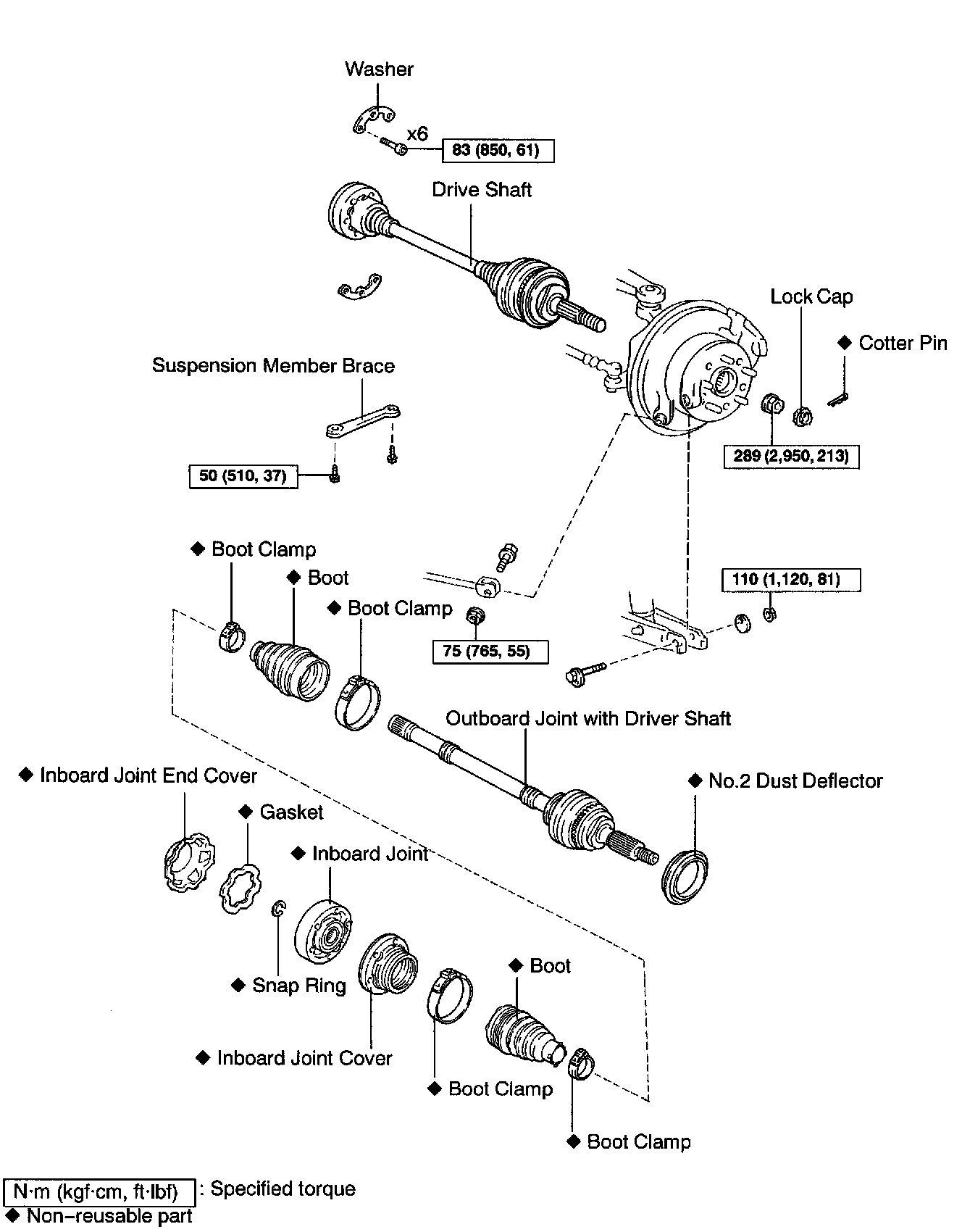 Washer

x6

83 (850, 61)

Drive Shaft

Lock Cap

◆ Cotter Pin

Suspension Member Brace

289 (2,950, 213)

50 (510, 37)

◆ Boot Clamp

◆ Boot

◆ Boot Clamp

110 (1,120, 81)

75 (765, 55)

Outboard Joint with Driver Shaft

◆ Inboard Joint End Cover

◆ No.2 Dust Deflector

◆ Gasket

◆ Inboard Joint

◆ Snap Ring

◆ Boot

◆ Inboard Joint Cover

◆ Boot Clamp

◆ Boot Clamp

N·m (kgf·cm, ft·lbf) : Specified torque

◆ Non–reusable part