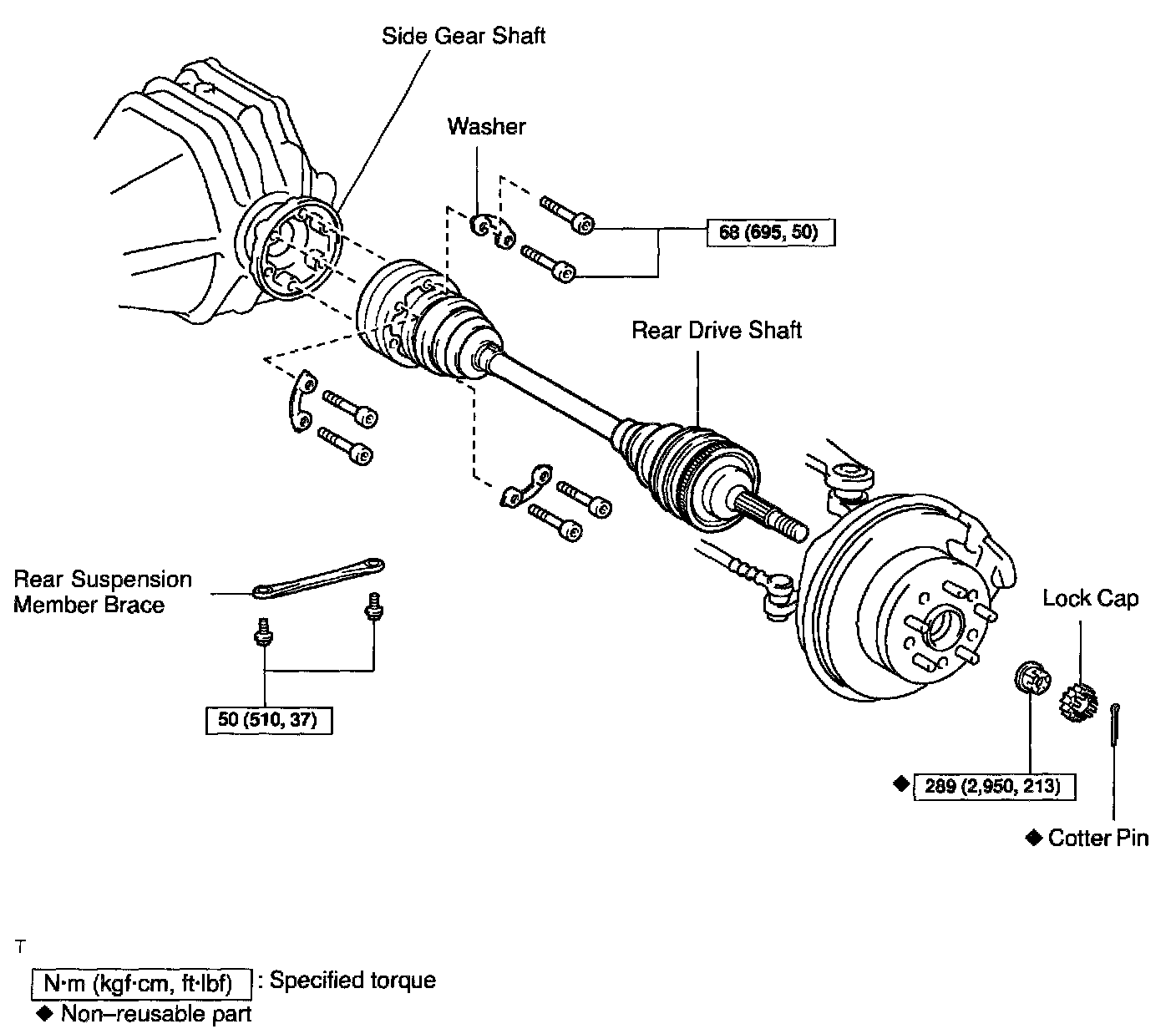 Side Gear Shaft

Washer

68 (695, 50)

Rear Drive Shaft

Rear Suspension Member Brace

50 (510, 37)

Lock Cap

◆ 289 (2,950, 213)

◆ Cotter Pin

T

N·m (kgf·cm, ft·lbf) : Specified torque

◆ Non–reusable part