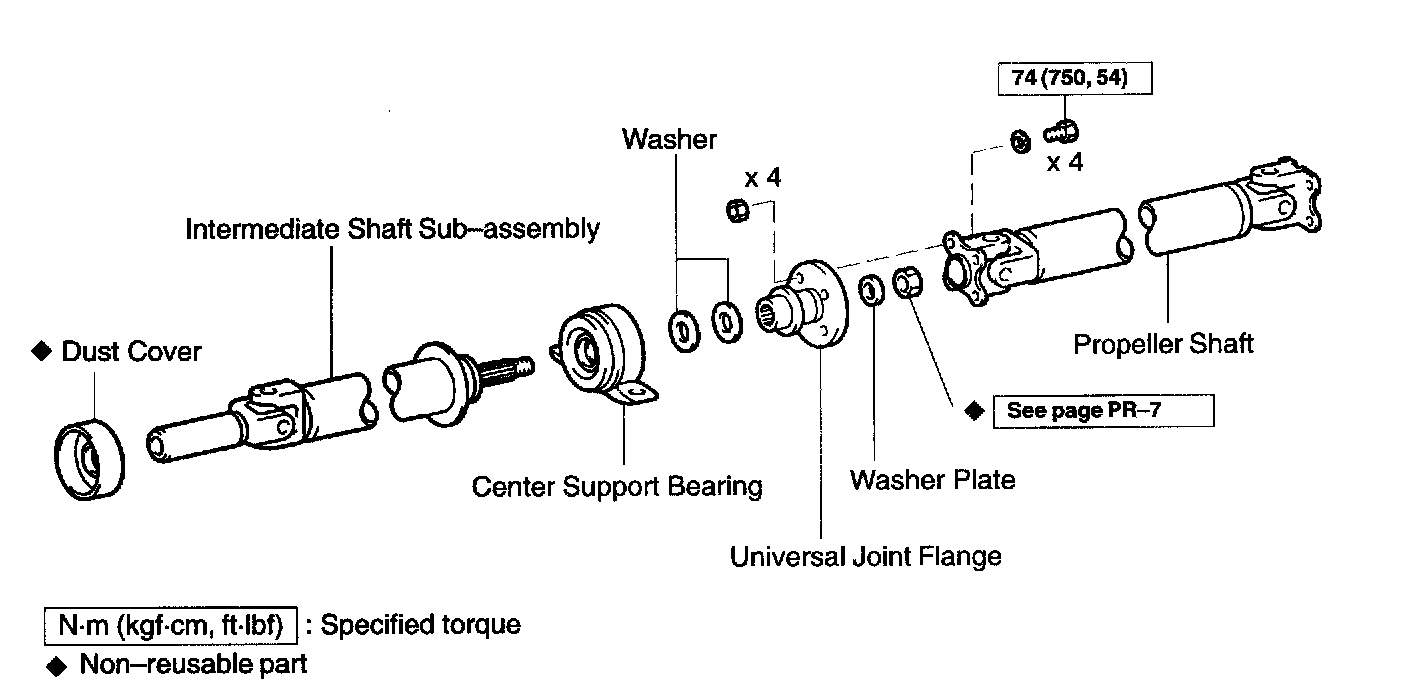 74 (750, 54)

x 4

Washer

x 4

Intermediate Shaft Sub–assembly

◆ Dust Cover

Propeller Shaft

◆ See page PR–7

Center Support Bearing

Washer Plate

Universal Joint Flange

N·m (kgf·cm, ft·lbf) : Specified torque

◆ Non–reusable part