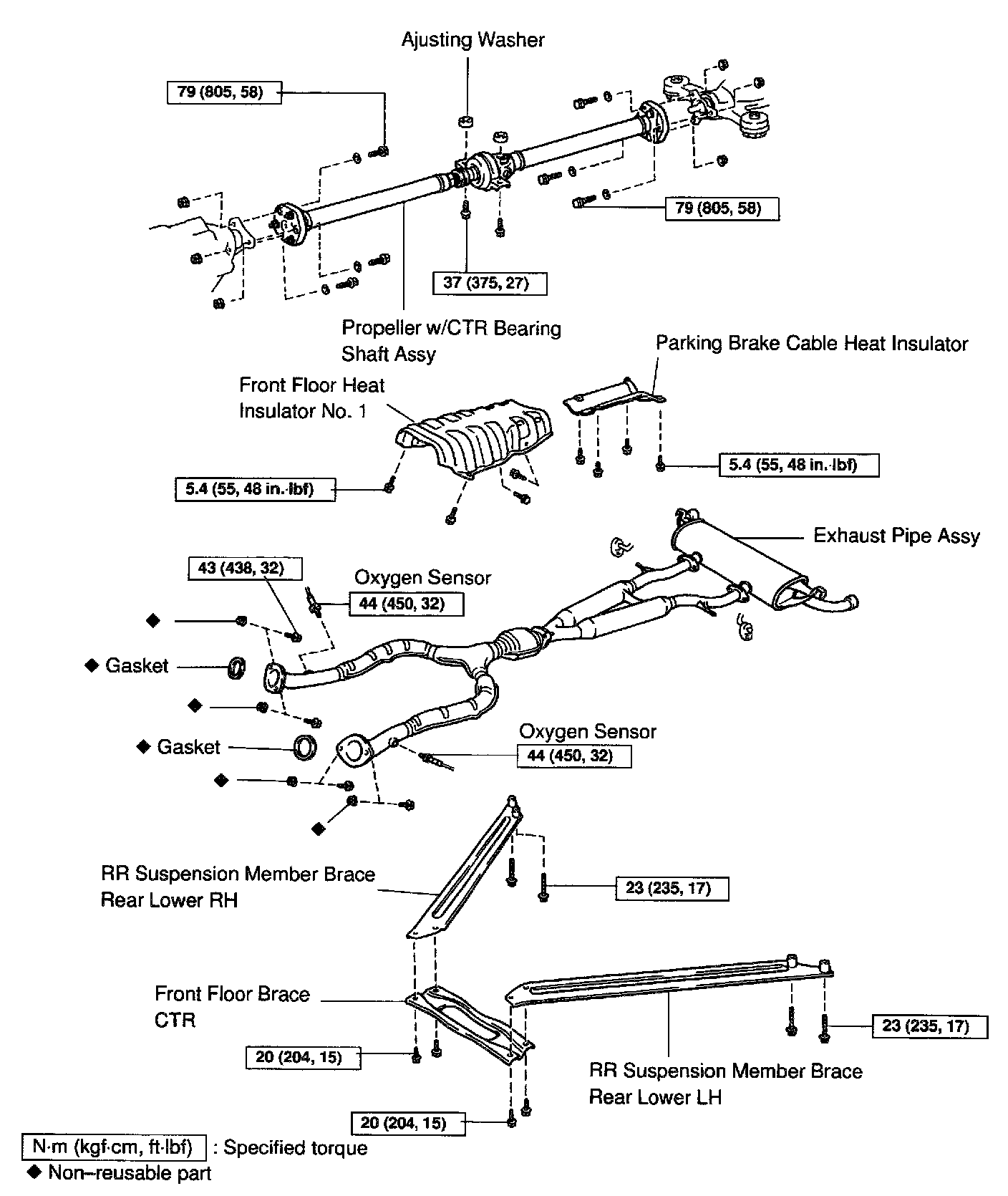 Ajusting Washer

79 (805, 58)

79 (805, 58)

37 (375, 27)

Propeller w/CTR Bearing Shaft Assy

Parking Brake Cable Heat Insulator

Front Floor Heat Insulator No. 1

5.4 (55, 48 in.·lbf)

5.4 (55, 48 in.·lbf)

Exhaust Pipe Assy

43 (438, 32)

Oxygen Sensor

44 (450, 32)

◆

◆ Gasket

◆

◆ Gasket

Oxygen Sensor

44 (450, 32)

◆

◆

RR Suspension Member Brace Rear Lower RH

23 (235, 17)

Front Floor Brace CTR

23 (235, 17)

20 (204, 15)

RR Suspension Member Brace Rear Lower LH

20 (204, 15)

N·m (kgf·cm, ft·lbf) : Specified torque

◆ Non–reusable part