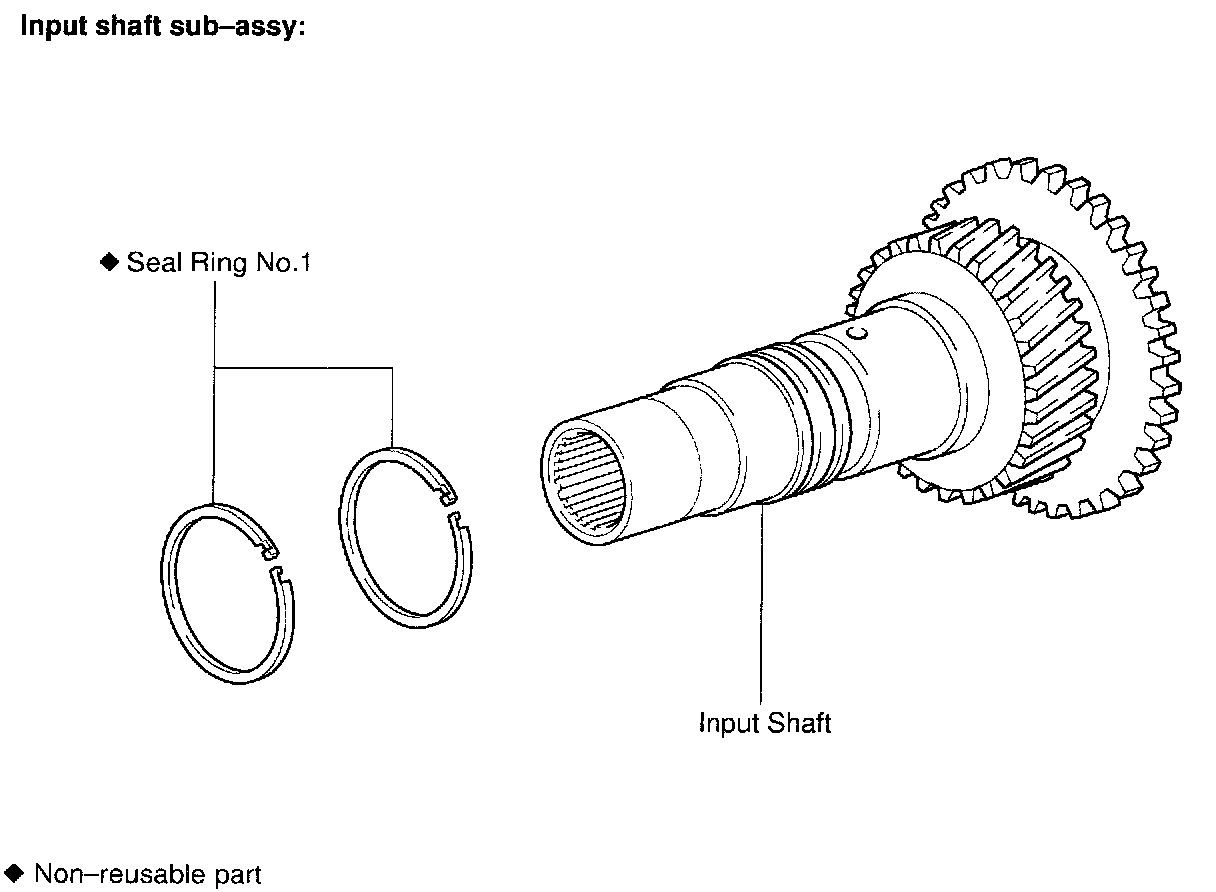 Input shaft sub–assy:

◆ Seal Ring No.1

C

Input Shaft

◆ Non–reusable part