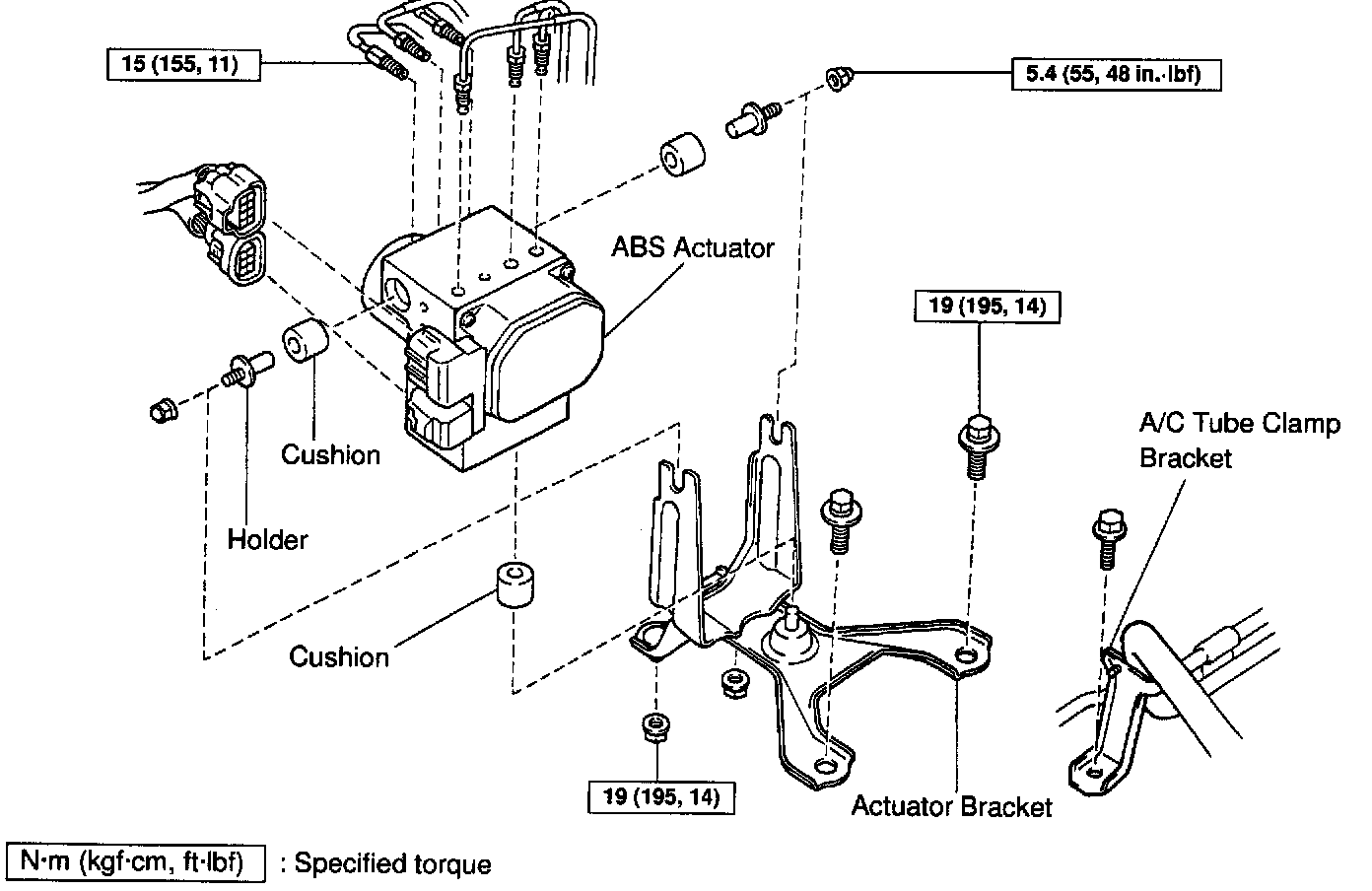 15 (155, 11)

5.4 (55, 48 in.·lbf)

ABS Actuator

19 (195, 14)

A/C Tube Clamp Bracket

Cushion

Holder

Cushion

19 (195, 14)

Actuator Bracket

N·m (kgf·cm, ft·lbf) : Specified torque