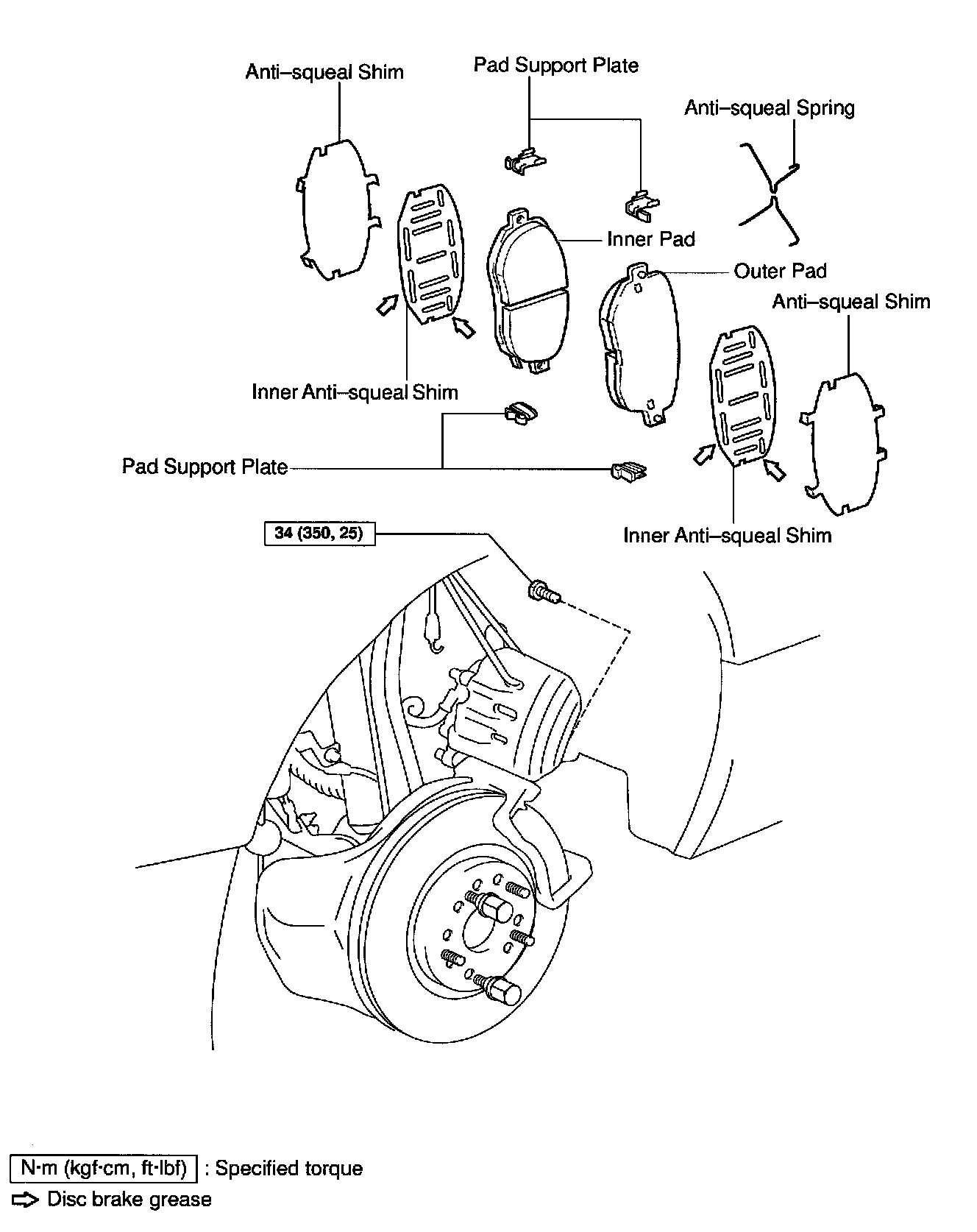 Anti–squeal Shim

Pad Support Plate

Anti–squeal Spring

Inner Pad

Outer Pad

Anti–squeal Shim

Inner Anti–squeal Shim

Pad Support Plate

Inner Anti–squeal Shim

34 (350, 25)

N·m (kgf·cm, ft·lbf) : Specified torque

Disc brake grease