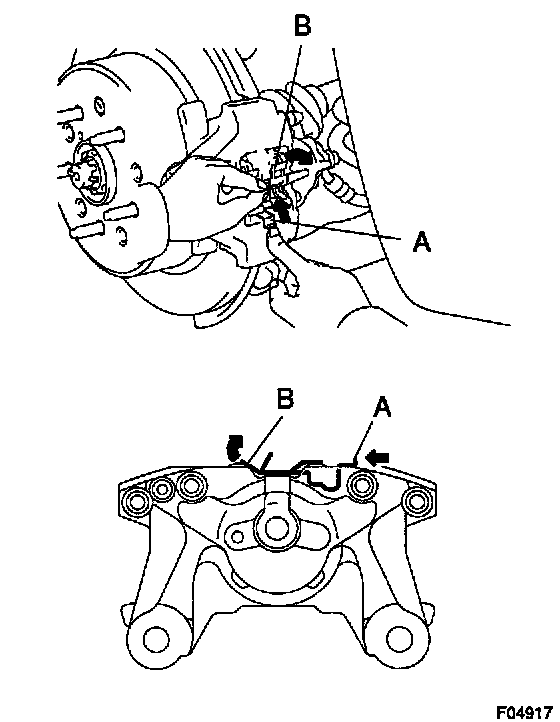 B

A

B

A

F04917