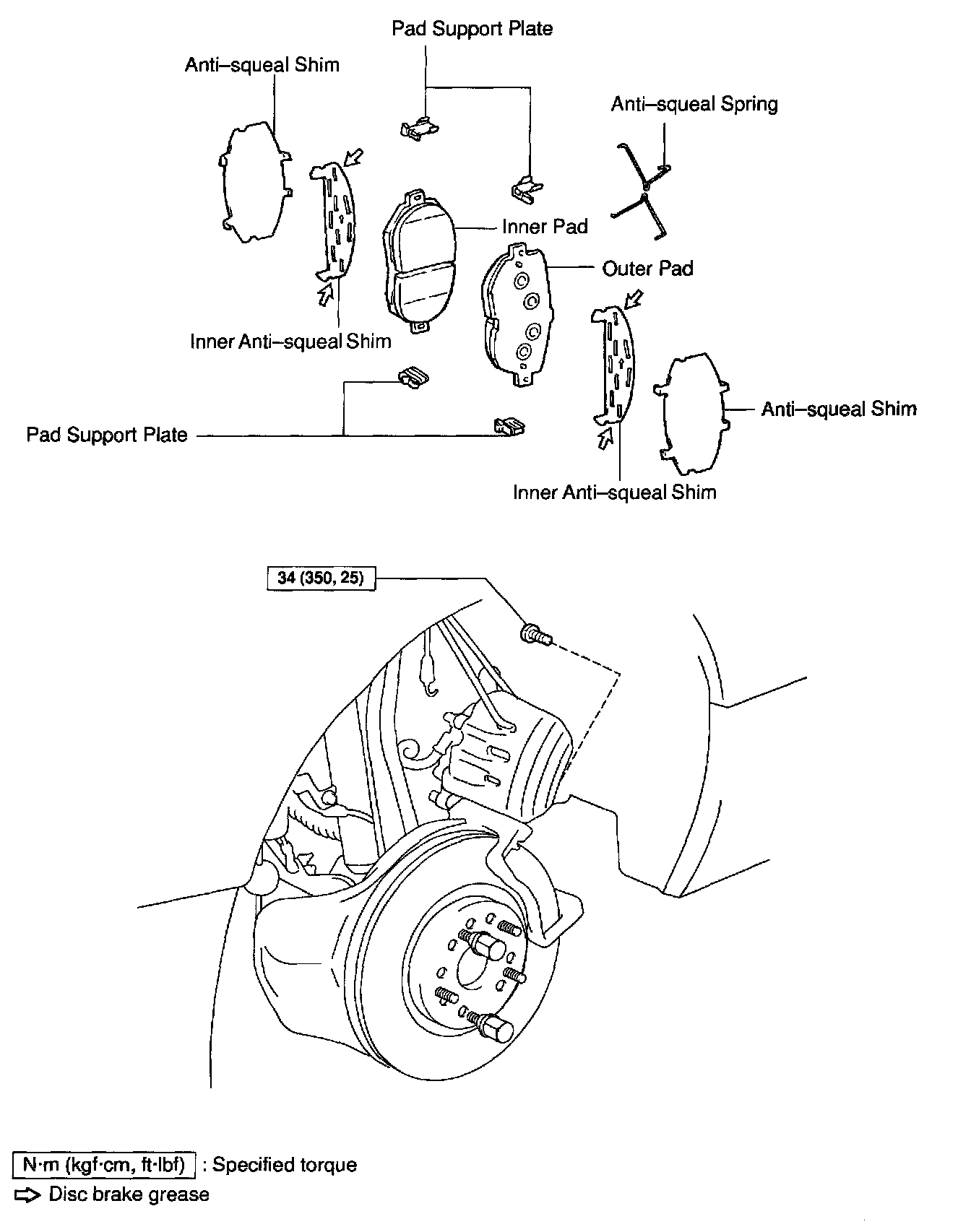 Pad Support Plate

Anti–squeal Shim

Anti–squeal Spring

Inner Pad

Outer Pad

Inner Anti–squeal Shim

Pad Support Plate

Anti–squeal Shim

Inner Anti–squeal Shim

34 (350, 25)

N·m (kgf·cm, ft·lbf) : Specified torque

⇨ Disc brake grease