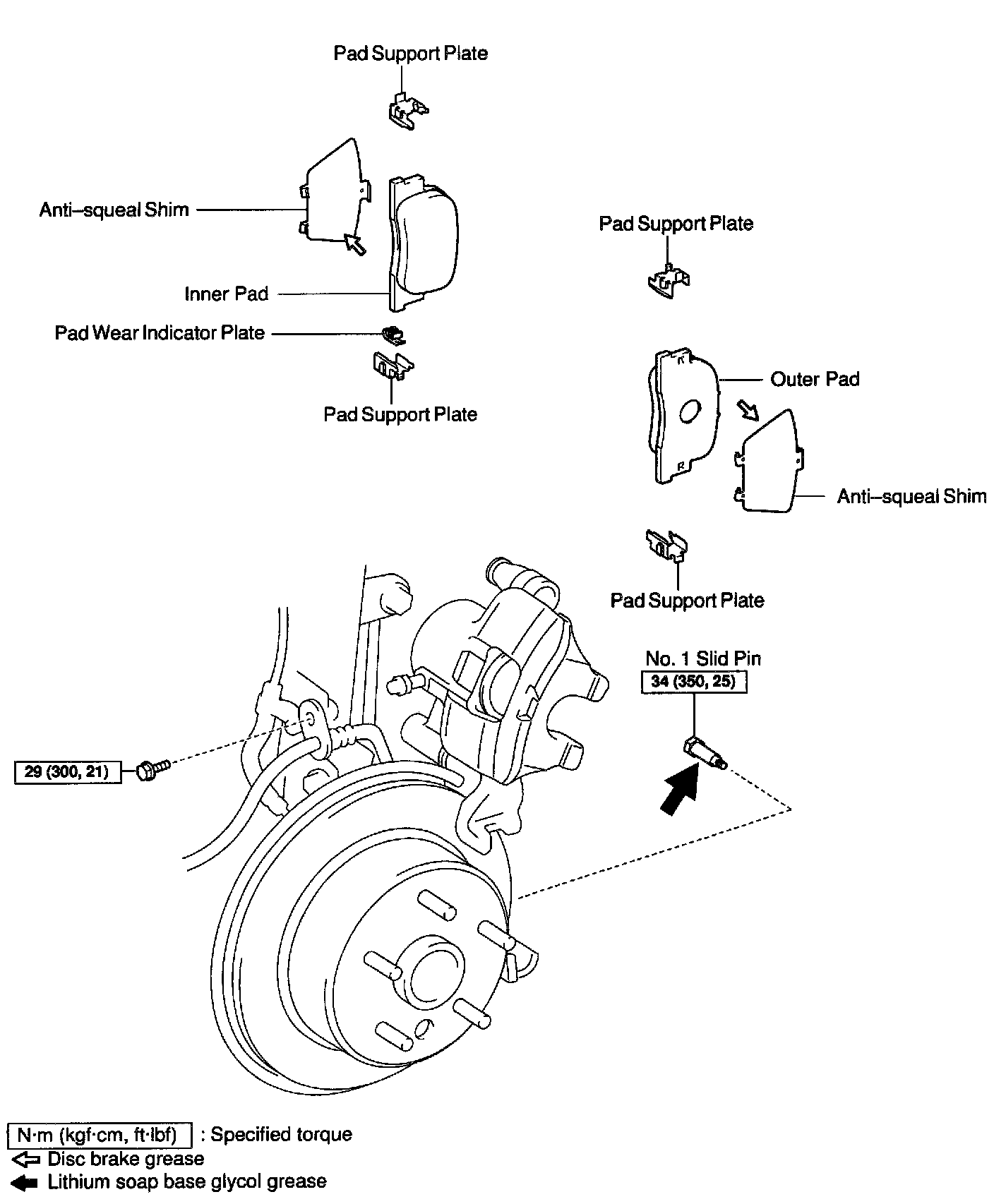 Pad Support Plate

Anti–squeal Shim

Inner Pad

Pad Wear Indicator Plate

Pad Support Plate

Pad Support Plate

Outer Pad

Anti–squeal Shim

Pad Support Plate

No. 1 Slid Pin
34 (350, 25)

29 (300, 21)

N·m (kgf·cm, ft·lbf) : Specified torque
Disc brake grease
Lithium soap base glycol grease