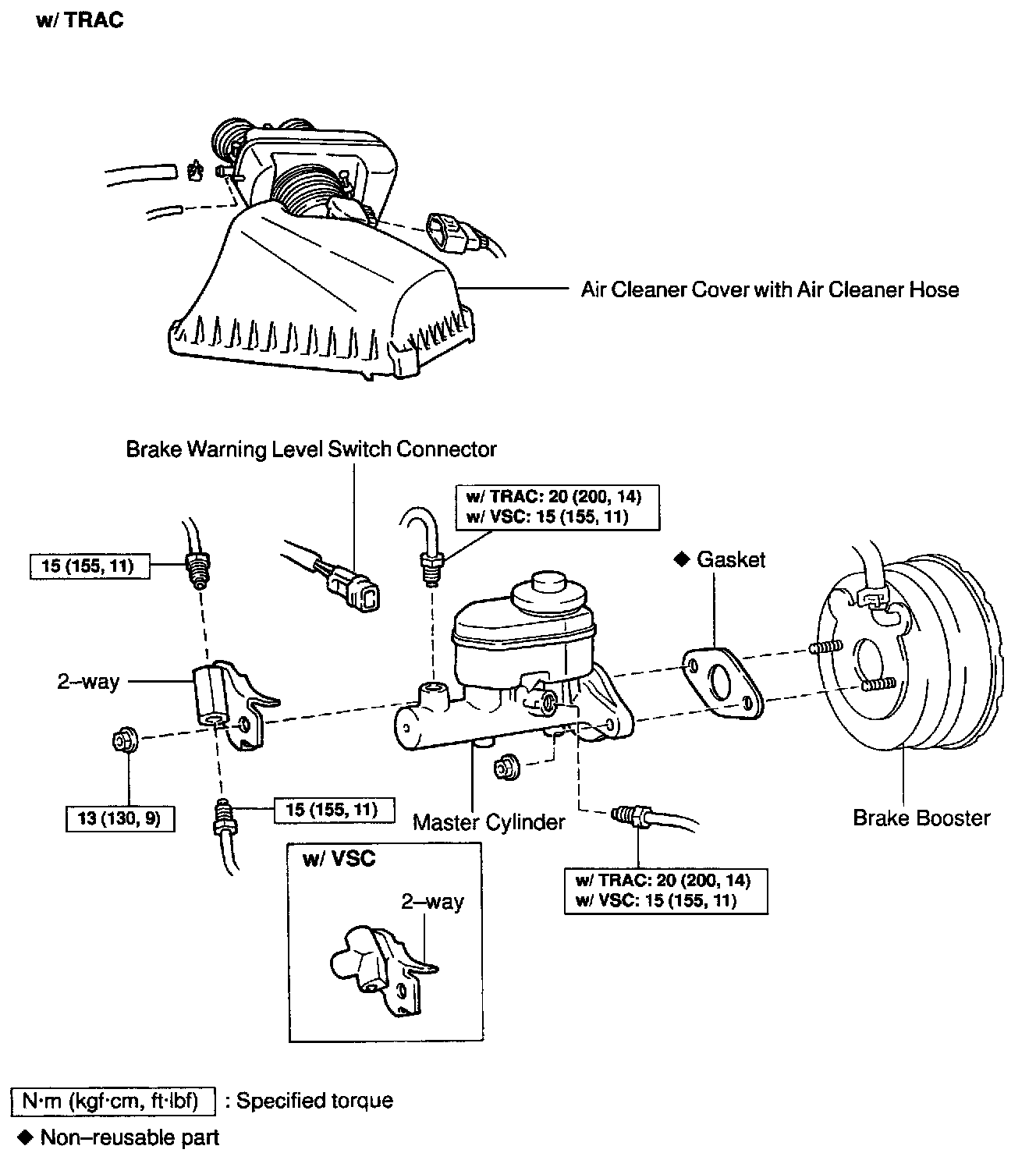 w/ TRAC

Air Cleaner Cover with Air Cleaner Hose

Brake Warning Level Switch Connector

w/ TRAC: 20 (200, 14)
w/ VSC: 15 (155, 11)

15 (155, 11)

◆ Gasket

2–way

13 (130, 9)

15 (155, 11)

Master Cylinder

Brake Booster

w/ VSC

2–way

w/ TRAC: 20 (200, 14)
w/ VSC: 15 (155, 11)

N·m (kgf·cm, ft·lbf) : Specified torque

◆ Non–reusable part