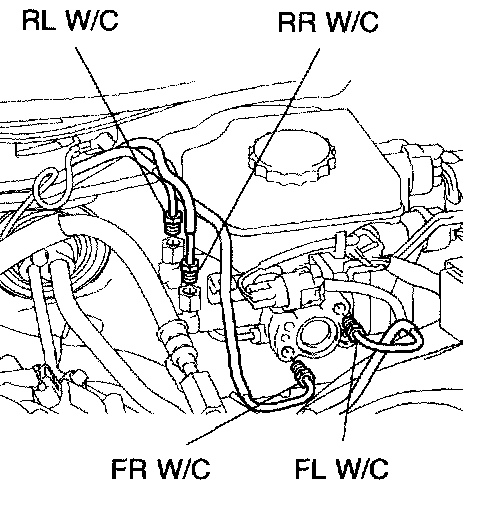 RL W/C
RR W/C
FR W/C
FL W/C