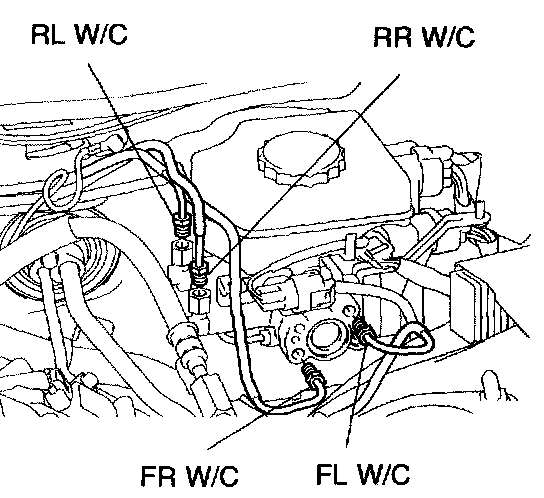 RL W/C
RR W/C
FR W/C
FL W/C