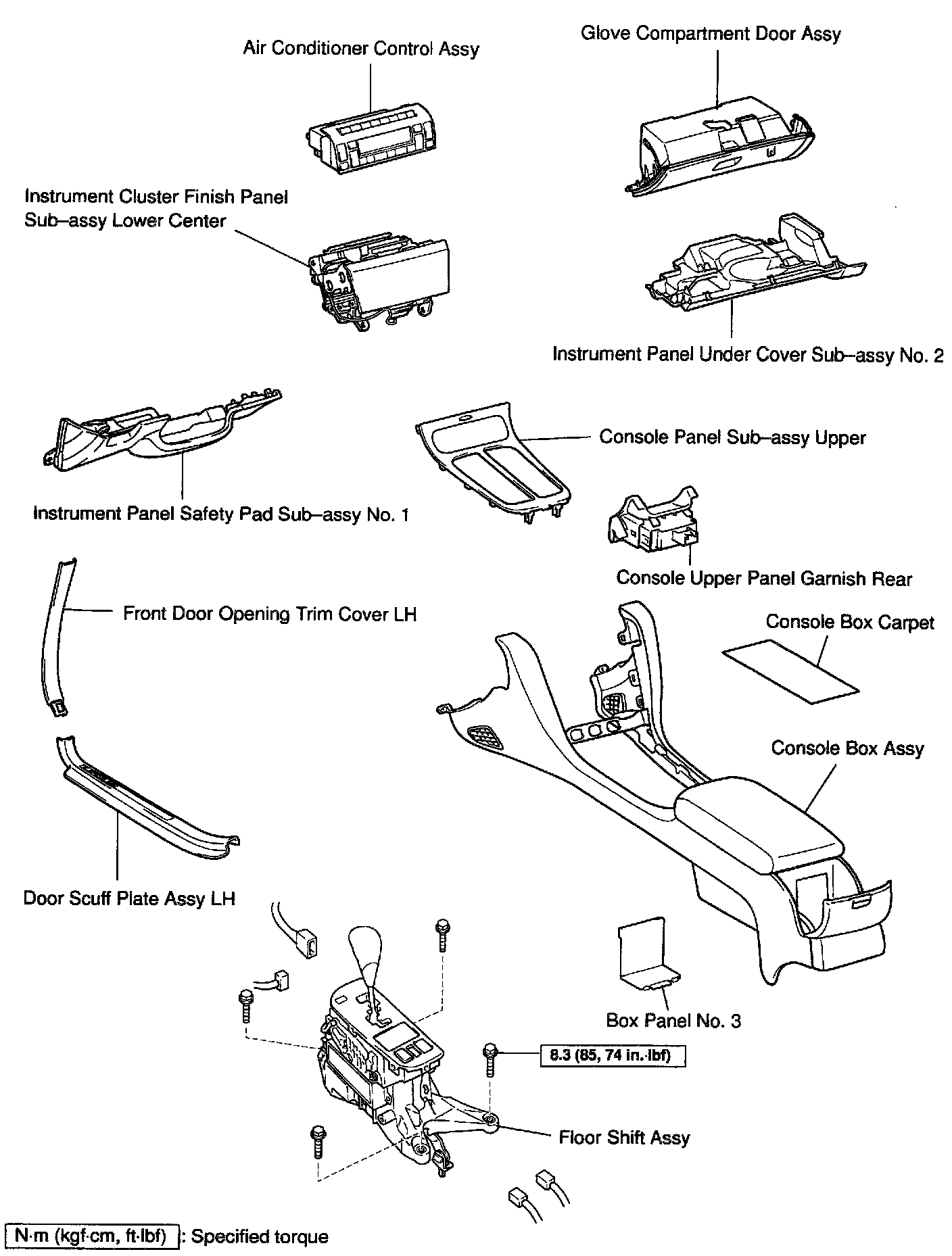 Air Conditioner Control Assy

Glove Compartment Door Assy

Instrument Cluster Finish Panel Sub–assy Lower Center

Instrument Panel Under Cover Sub–assy No. 2

Console Panel Sub–assy Upper

Instrument Panel Safety Pad Sub–assy No. 1

Console Upper Panel Garnish Rear

Front Door Opening Trim Cover LH

Console Box Carpet

Console Box Assy

Door Scuff Plate Assy LH

Box Panel No. 3

8.3 (85, 74 in.·lbf)

Floor Shift Assy

N·m (kgf·cm, ft·lbf) : Specified torque