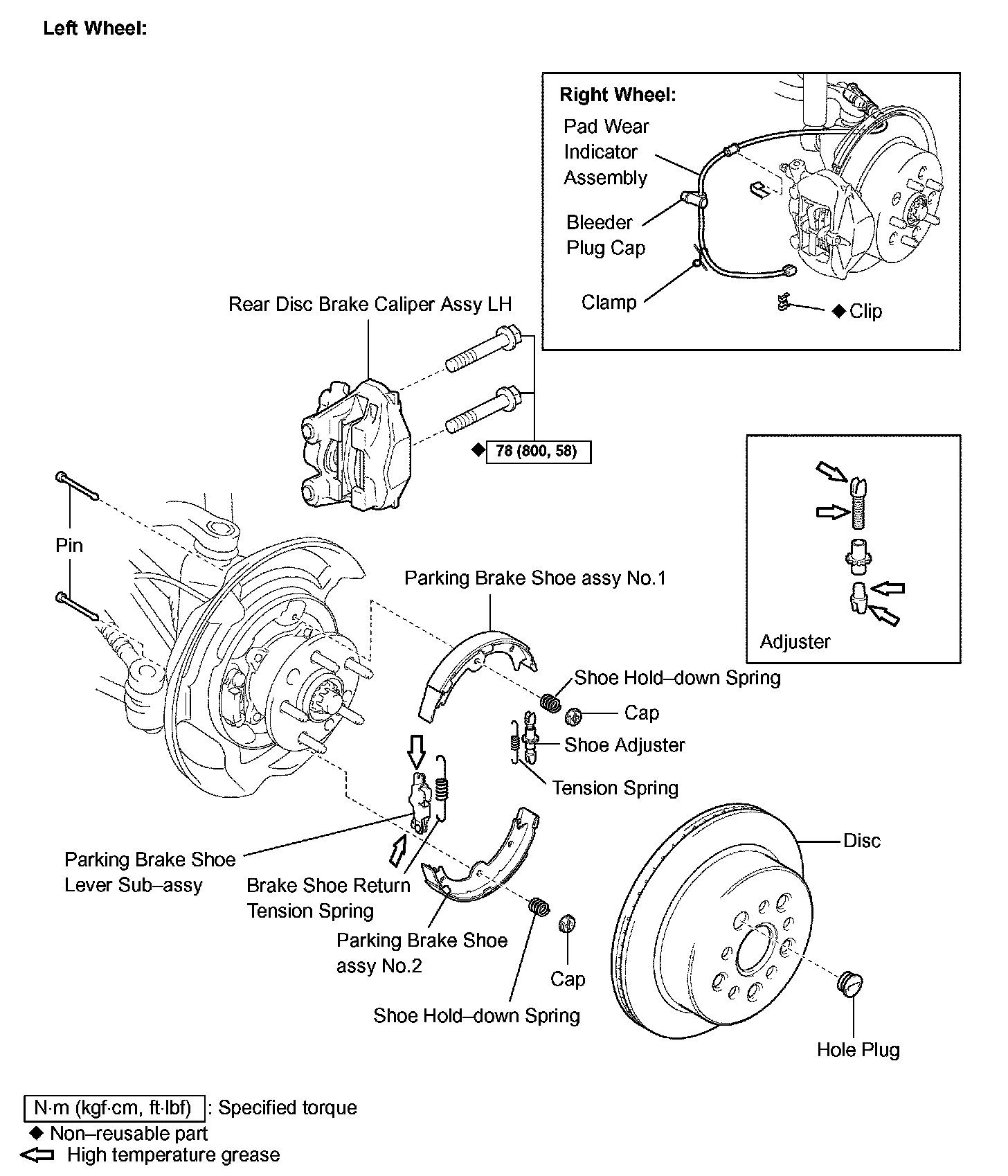 Left Wheel:

Right Wheel:

Pad Wear Indicator Assembly

Bleeder Plug Cap

Clamp

◆ Clip

Rear Disc Brake Caliper Assy LH

◆ 78 (800, 58)

Adjuster

Pin

Parking Brake Shoe assy No.1

Shoe Hold–down Spring

Cap

Shoe Adjuster

Tension Spring

Disc

Parking Brake Shoe Lever Sub–assy

Brake Shoe Return Tension Spring

Parking Brake Shoe assy No.2

Cap

Shoe Hold–down Spring

Hole Plug

N·m (kgf·cm, ft·lbf) : Specified torque
◆ Non–reusable part
⇦ High temperature grease