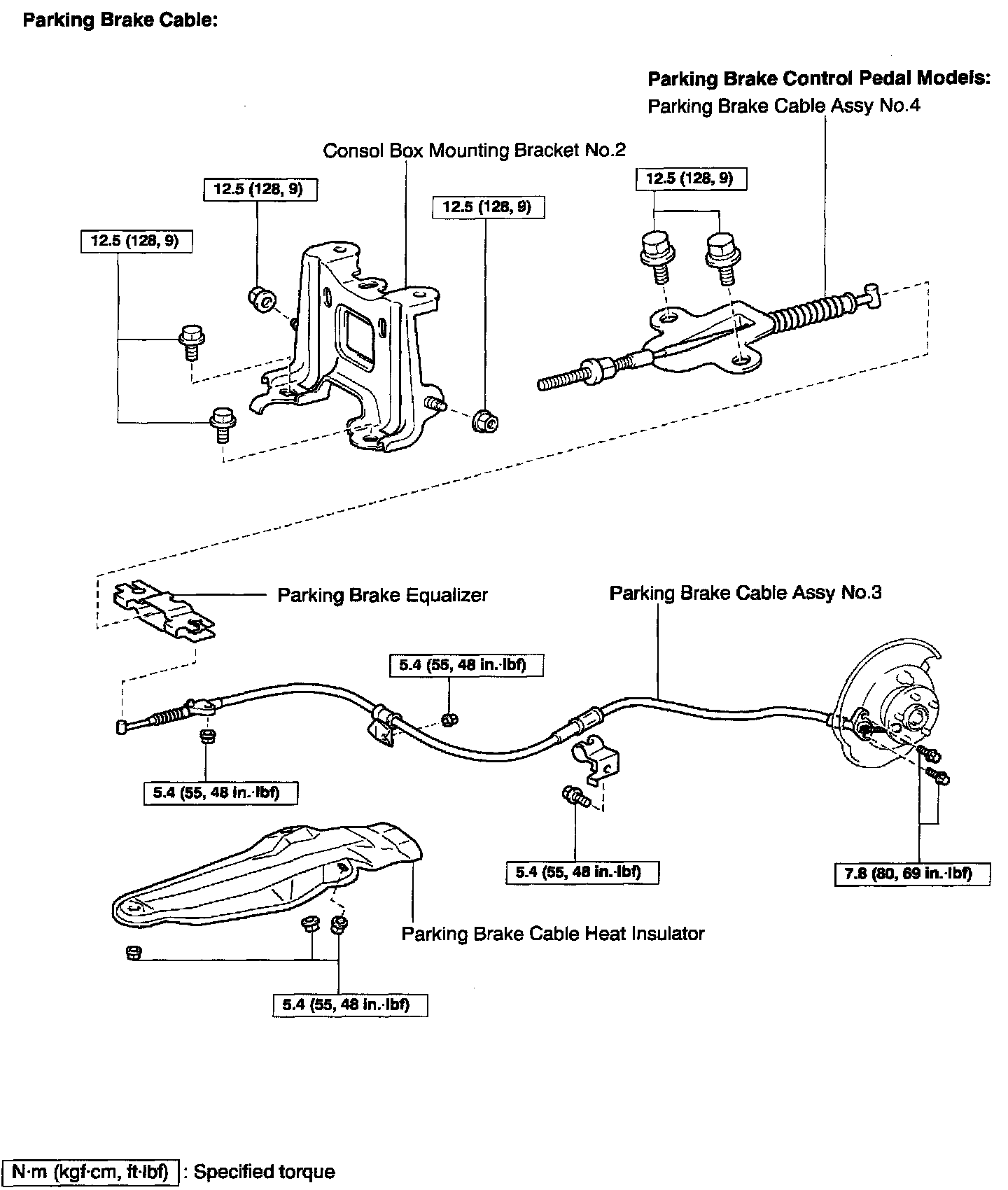 Parking Brake Cable:

Parking Brake Control Pedal Models:
Parking Brake Cable Assy No.4

Consol Box Mounting Bracket No.2

12.5 (128, 9)

12.5 (128, 9)

12.5 (128, 9)

12.5 (128, 9)

Parking Brake Equalizer

Parking Brake Cable Assy No.3

5.4 (55, 48 in.·lbf)

5.4 (55, 48 in.·lbf)

5.4 (55, 48 in.·lbf)

7.8 (80, 69 in.·lbf)

Parking Brake Cable Heat Insulator

5.4 (55, 48 in.·lbf)

N·m (kgf·cm, ft·lbf) : Specified torque