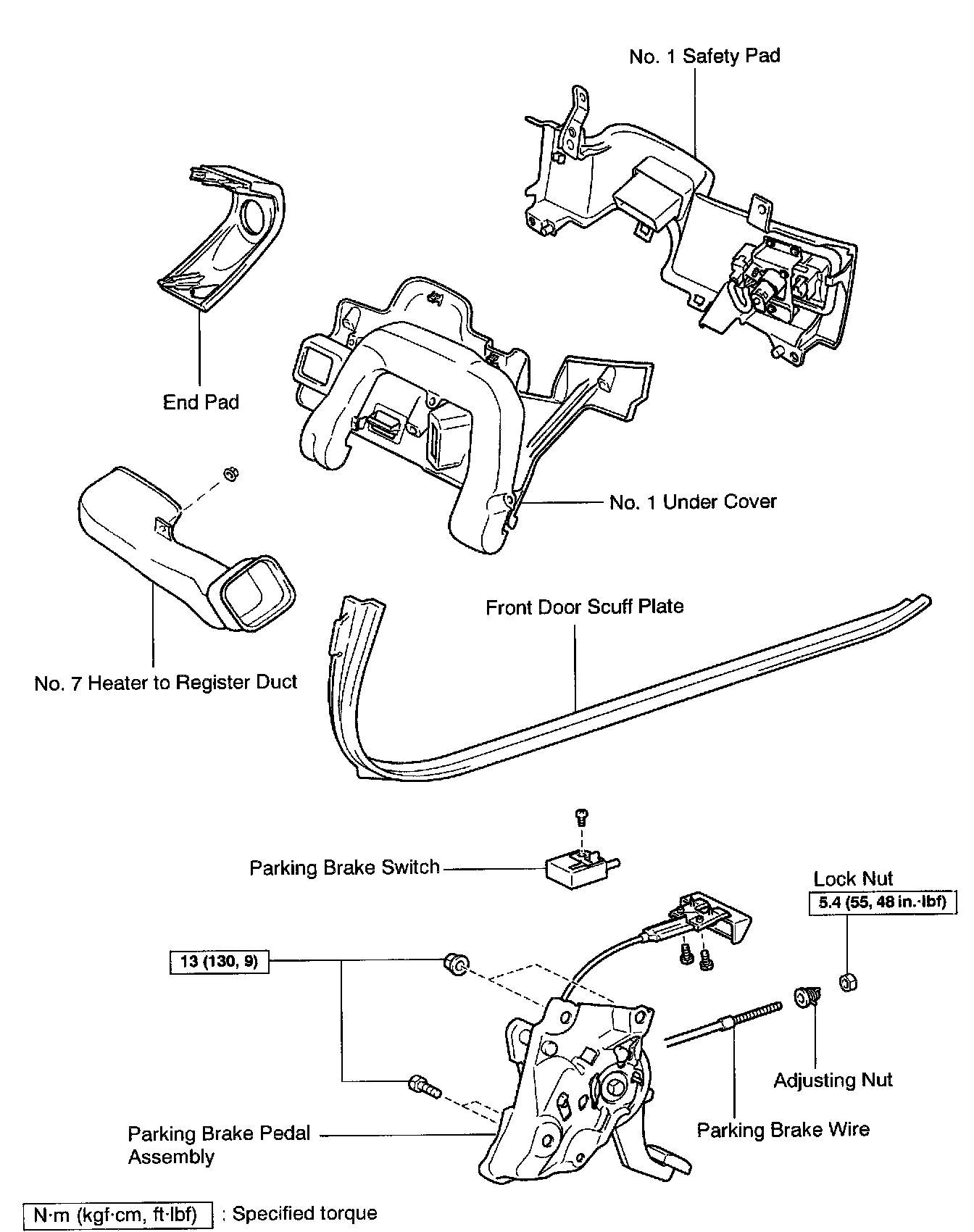 No. 1 Safety Pad

End Pad

No. 1 Under Cover

No. 7 Heater to Register Duct

Front Door Scuff Plate

Parking Brake Switch

Lock Nut

5.4 (55, 48 in.·lbf)

13 (130, 9)

Adjusting Nut

Parking Brake Wire

Parking Brake Pedal Assembly

N·m (kgf·cm, ft·lbf) : Specified torque