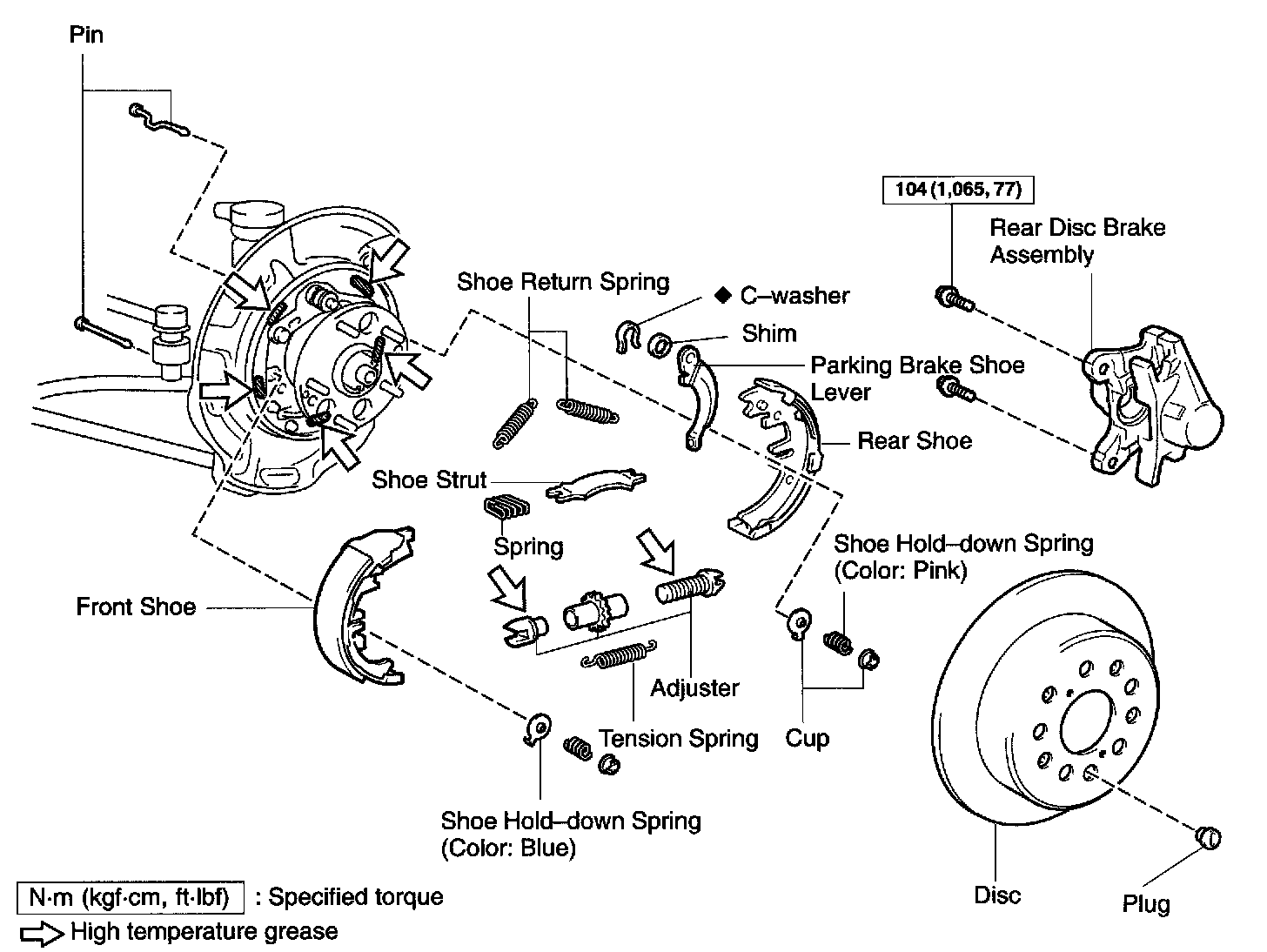 Pin

104 (1,065, 77)

Rear Disc Brake Assembly

Shoe Return Spring

◆ C–washer

Shim

Parking Brake Shoe Lever

Rear Shoe

Shoe Strut

Spring

Shoe Hold–down Spring (Color: Pink)

Front Shoe

Adjuster

Tension Spring

Cup

Shoe Hold–down Spring (Color: Blue)

Disc

Plug

N·m (kgf·cm, ft·lbf) : Specified torque

High temperature grease