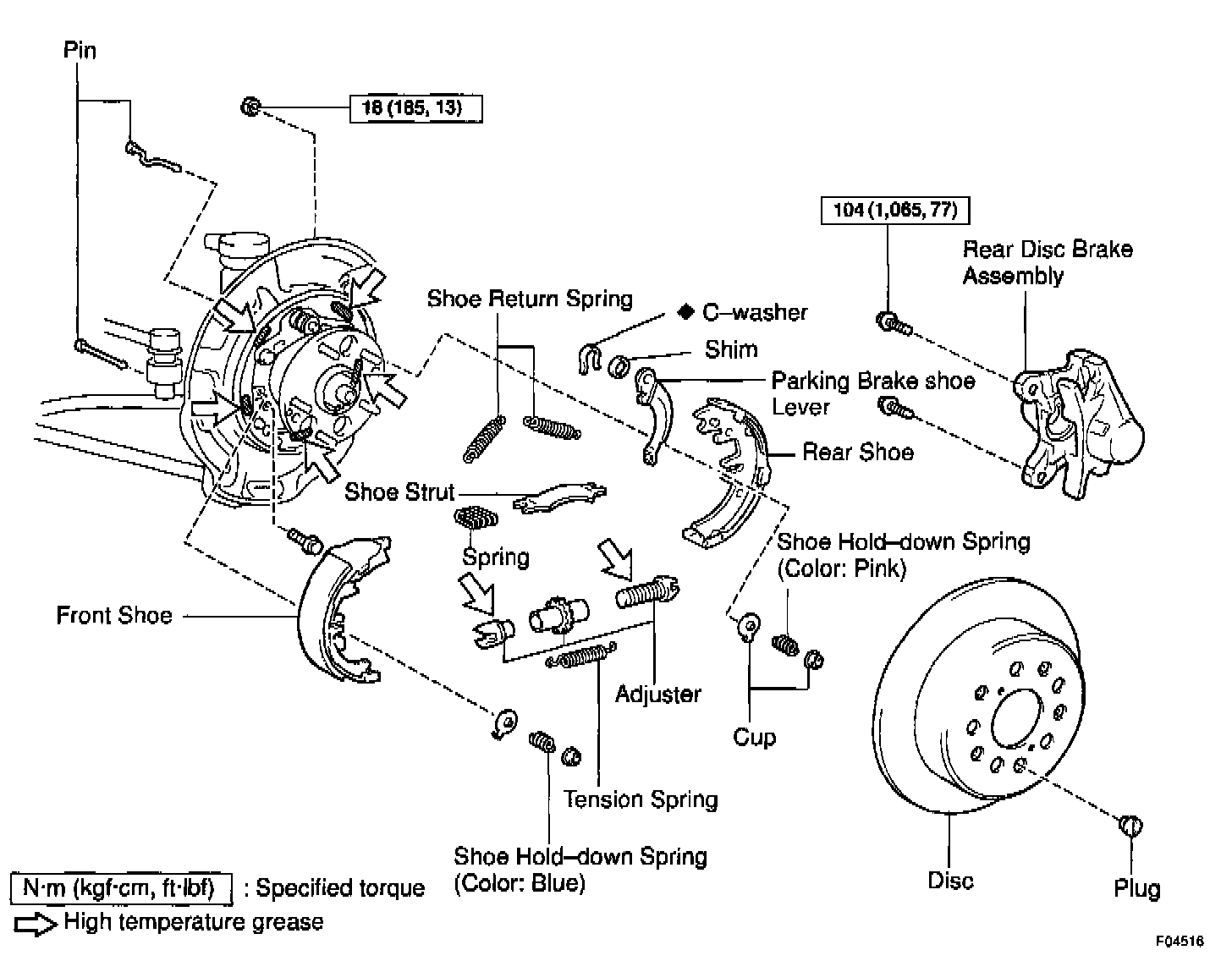 Pin

18 (185, 13)

104 (1,065, 77)

Rear Disc Brake Assembly

Shoe Return Spring

◆ C–washer

Shim

Parking Brake shoe Lever

Rear Shoe

Shoe Strut

Spring

Shoe Hold–down Spring (Color: Pink)

Front Shoe

Adjuster

Cup

Tension Spring

Shoe Hold–down Spring (Color: Blue)

Disc

Plug

N·m (kgf·cm, ft·lbf) : Specified torque

High temperature grease

F04516