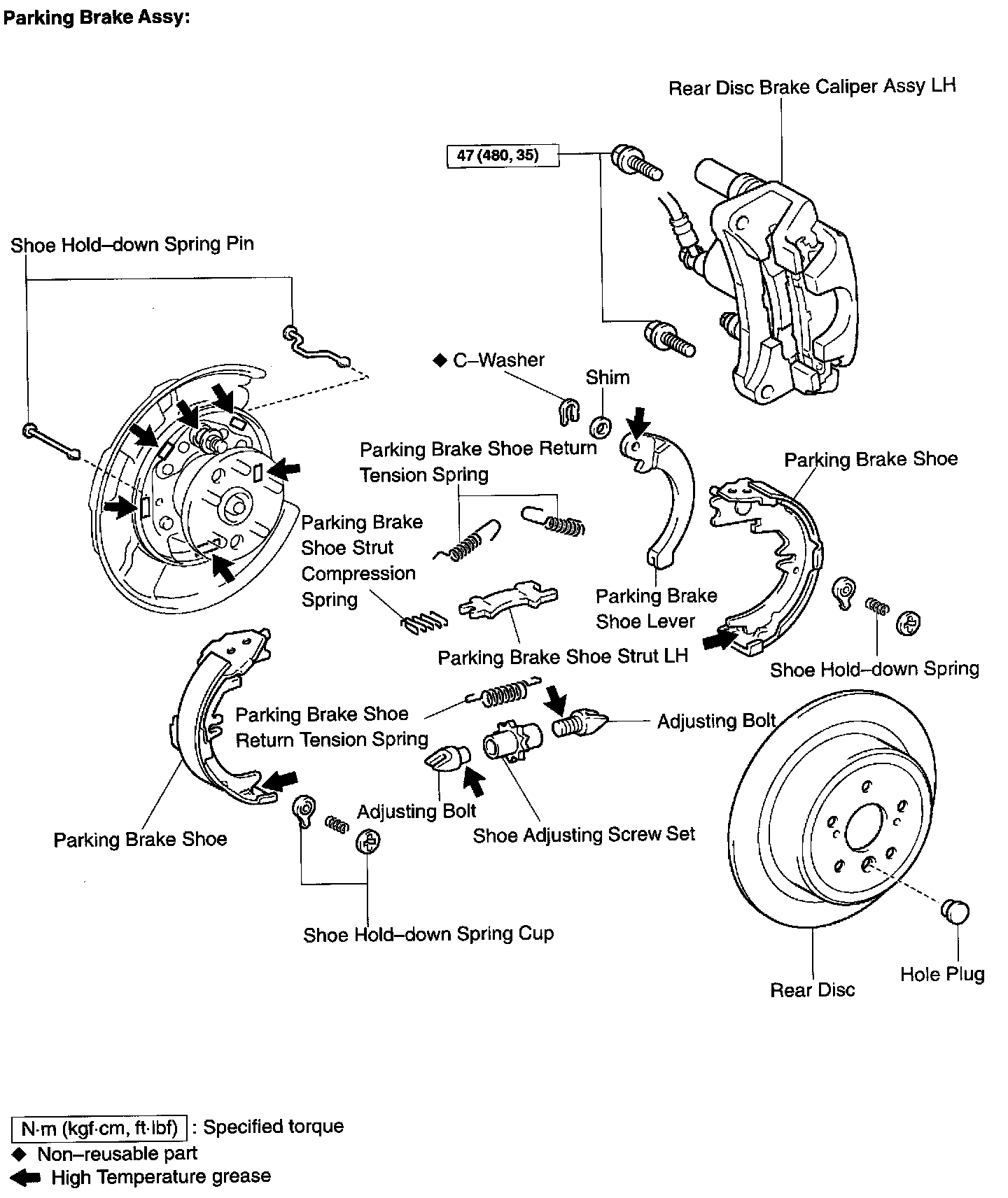 Parking Brake Assy:

Rear Disc Brake Caliper Assy LH

47 (480, 35)

Shoe Hold–down Spring Pin

◆ C–Washer

Shim

Parking Brake Shoe Return Tension Spring

Parking Brake Shoe

Parking Brake Shoe Strut Compression Spring

Parking Brake Shoe Lever

Parking Brake Shoe Strut LH

Shoe Hold–down Spring

Parking Brake Shoe Return Tension Spring

Adjusting Bolt

Adjusting Bolt

Shoe Adjusting Screw Set

Parking Brake Shoe

Shoe Hold–down Spring Cup

Rear Disc

Hole Plug

N·m (kgf·cm, ft·lbf) : Specified torque
◆ Non–reusable part
High Temperature grease