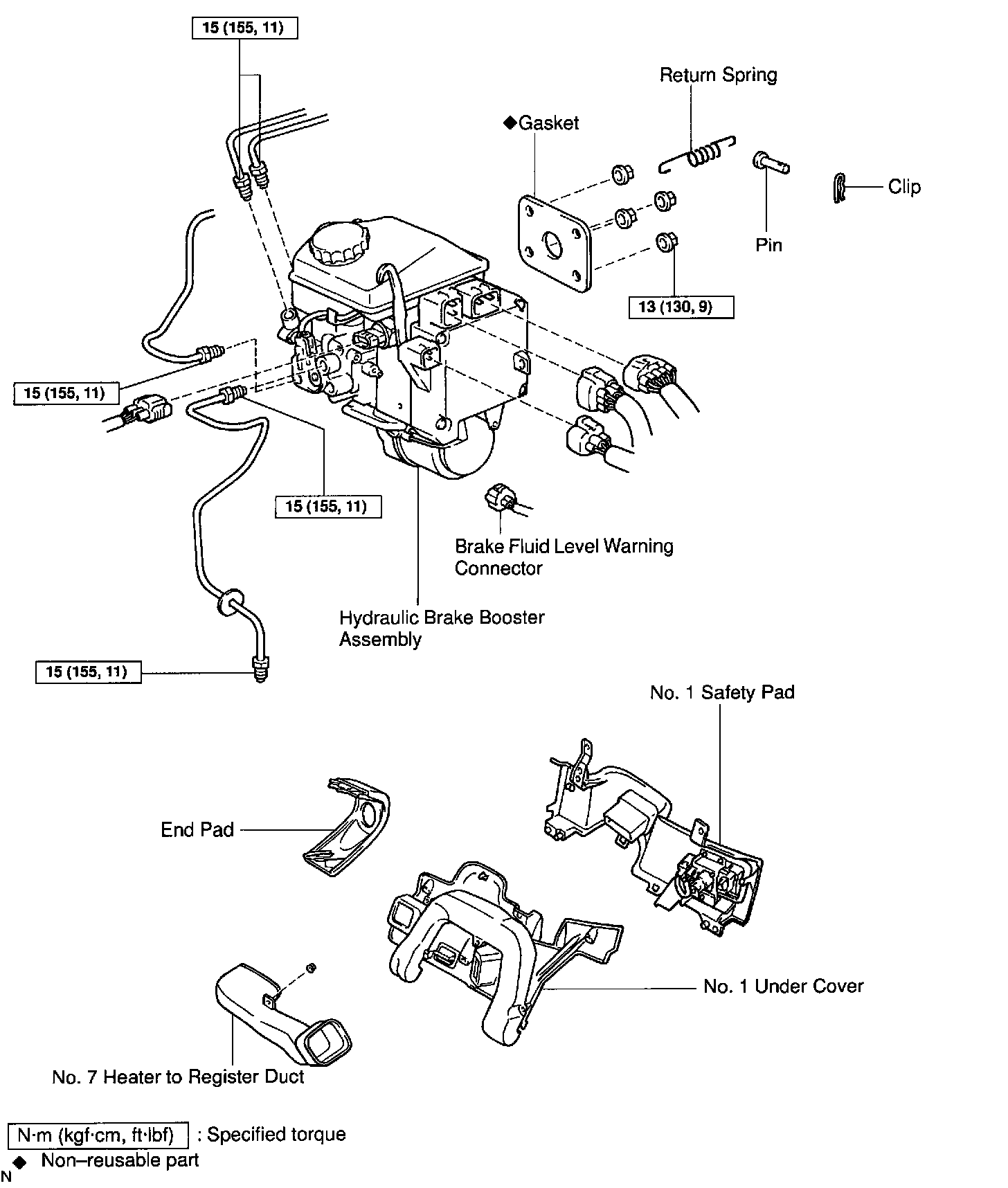 15 (155, 11)

Return Spring

◆Gasket

Clip

Pin

13 (130, 9)

15 (155, 11)

15 (155, 11)

Brake Fluid Level Warning Connector

Hydraulic Brake Booster Assembly

15 (155, 11)

No. 1 Safety Pad

End Pad

No. 1 Under Cover

No. 7 Heater to Register Duct

N·m (kgf·cm, ft·lbf) : Specified torque
◆ Non–reusable part
N