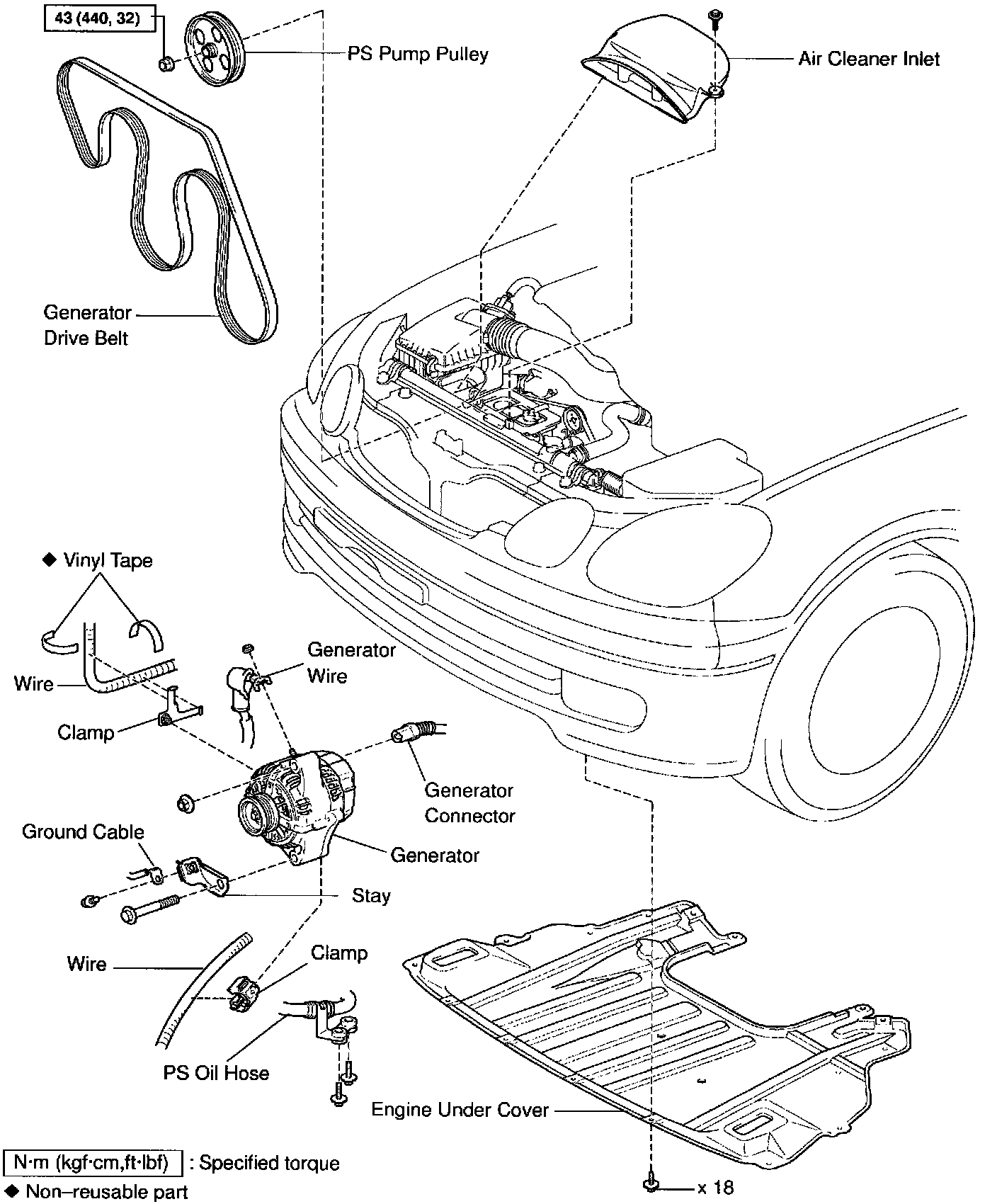 43 (440, 32)

PS Pump Pulley

Air Cleaner Inlet

Generator Drive Belt

◆ Vinyl Tape

Wire

Clamp

Generator Wire

Generator Connector

Ground Cable

Generator

Stay

Wire

Clamp

PS Oil Hose

Engine Under Cover

x 18

N·m (kgf·cm,ft·lbf) : Specified torque

◆ Non–reusable part