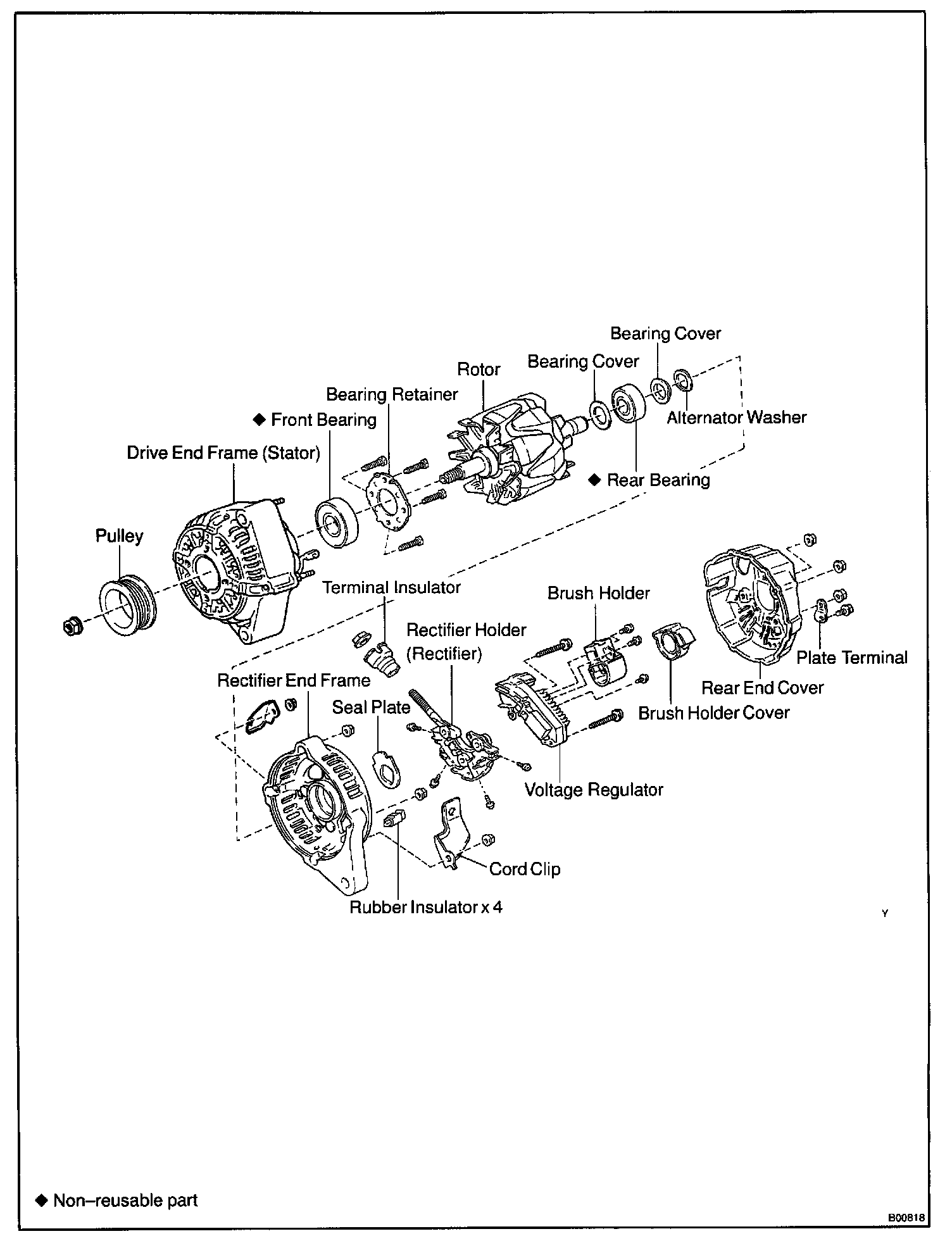 Bearing Cover
Bearing Cover
Rotor
Bearing Retainer
◆ Front Bearing
Alternator Washer
Drive End Frame (Stator)
◆ Rear Bearing
Pulley
Terminal Insulator
Brush Holder
Rectifier Holder
(Rectifier)
Plate Terminal
Rectifier End Frame
Rear End Cover
Seal Plate
Brush Holder Cover
Voltage Regulator
Cord Clip
Rubber Insulator x 4
Y
◆ Non–reusable part
B00818