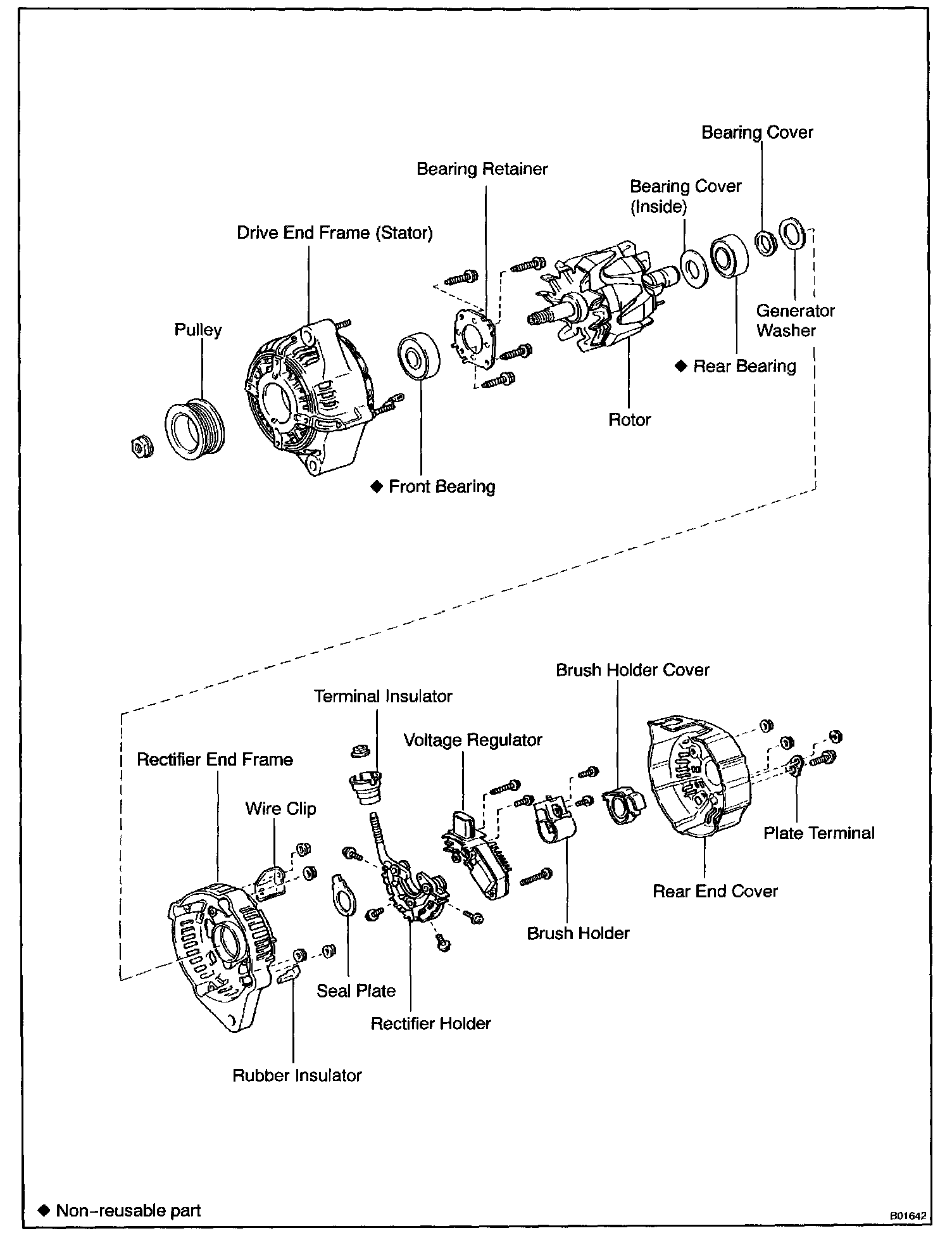 Bearing Cover

Bearing Retainer

Bearing Cover
(Inside)

Drive End Frame (Stator)

Generator
Washer

Pulley

◆ Rear Bearing

Rotor

◆ Front Bearing

Brush Holder Cover

Terminal Insulator

Voltage Regulator

Rectifier End Frame

Wire Clip

Plate Terminal

Rear End Cover

Brush Holder

Seal Plate

Rectifier Holder

Rubber Insulator

◆ Non-reusable part

B01642