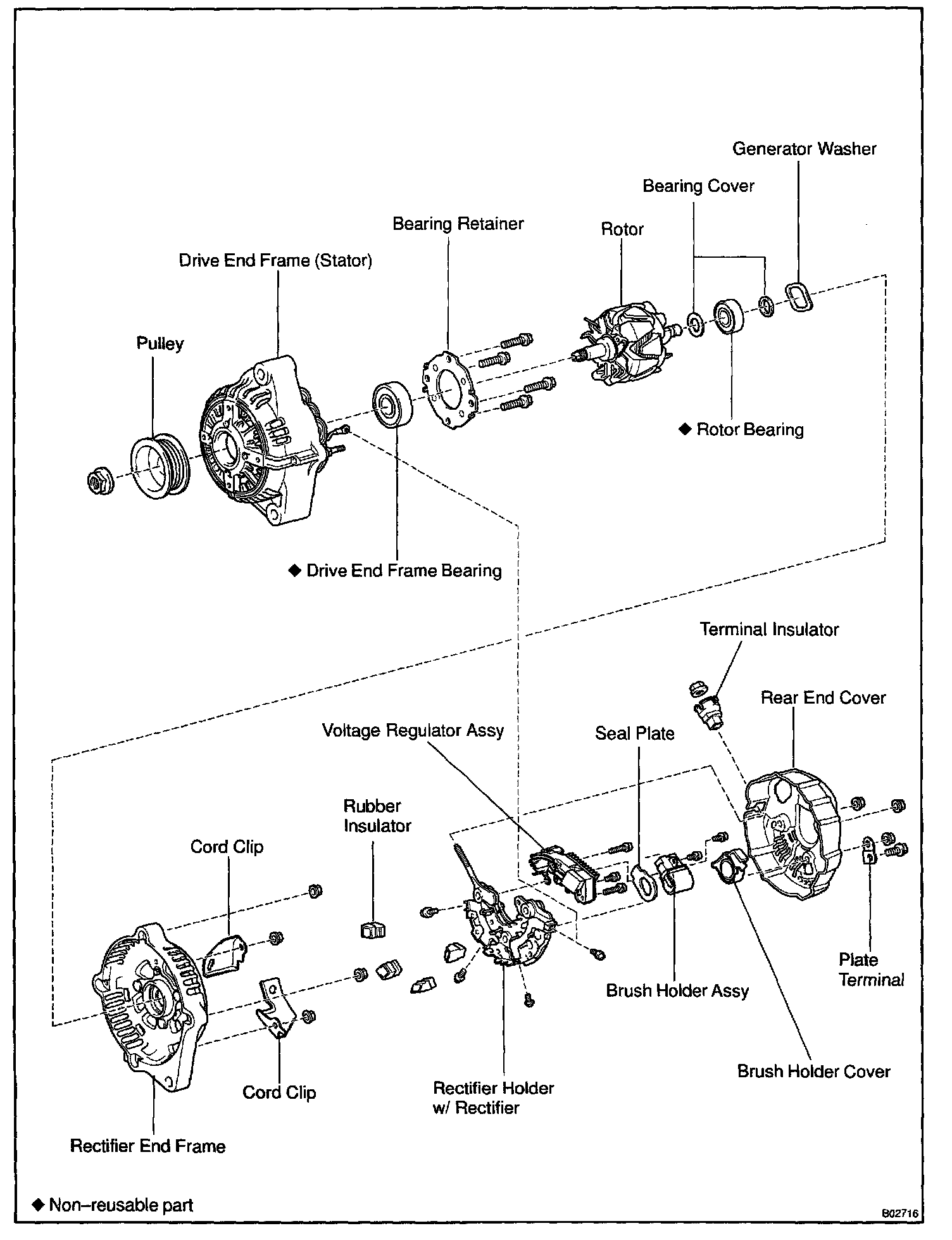 Generator Washer

Bearing Cover

Bearing Retainer

Rotor

Drive End Frame (Stator)

Pulley

◆ Rotor Bearing

◆ Drive End Frame Bearing

Terminal Insulator

Rear End Cover

Voltage Regulator Assy

Seal Plate

Rubber Insulator

Cord Clip

Plate Terminal

Brush Holder Assy

Brush Holder Cover

Cord Clip

Rectifier Holder w/ Rectifier

Rectifier End Frame

◆ Non–reusable part

B02716