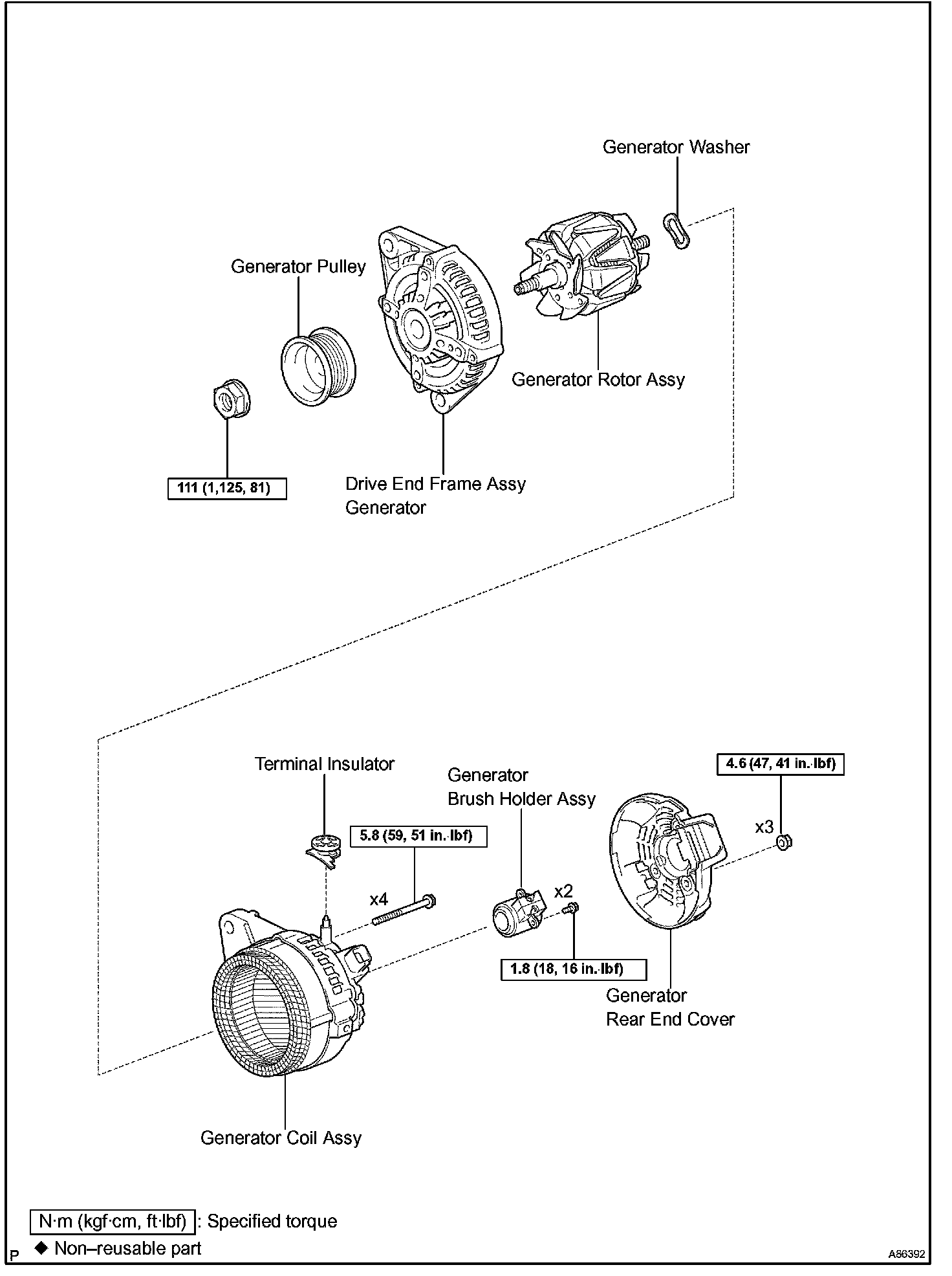 Generator Washer

Generator Pulley

Generator Rotor Assy

111 (1,125, 81)

Drive End Frame Assy
Generator

Terminal Insulator

Generator
Brush Holder Assy

4.6 (47, 41 in.·lbf)

5.8 (59, 51 in.·lbf)

x3

x4

x2

1.8 (18, 16 in.·lbf)

Generator
Rear End Cover

Generator Coil Assy

N·m (kgf·cm, ft·lbf) : Specified torque

P ◆ Non–reusable part

A86392