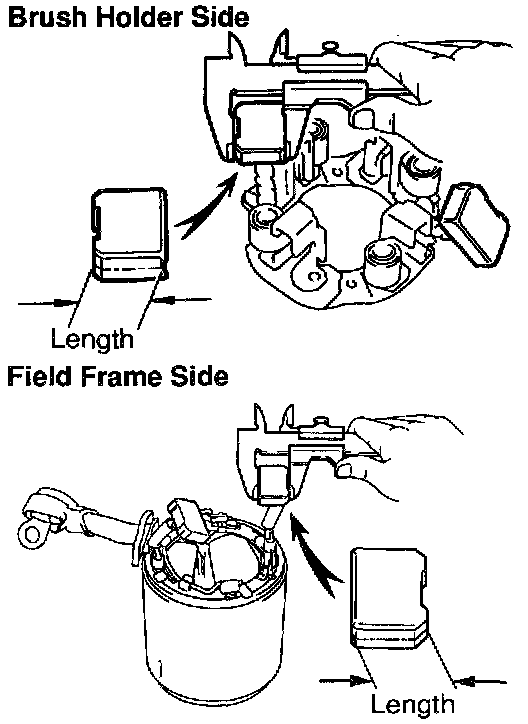 Brush Holder Side

Length

Field Frame Side

Length