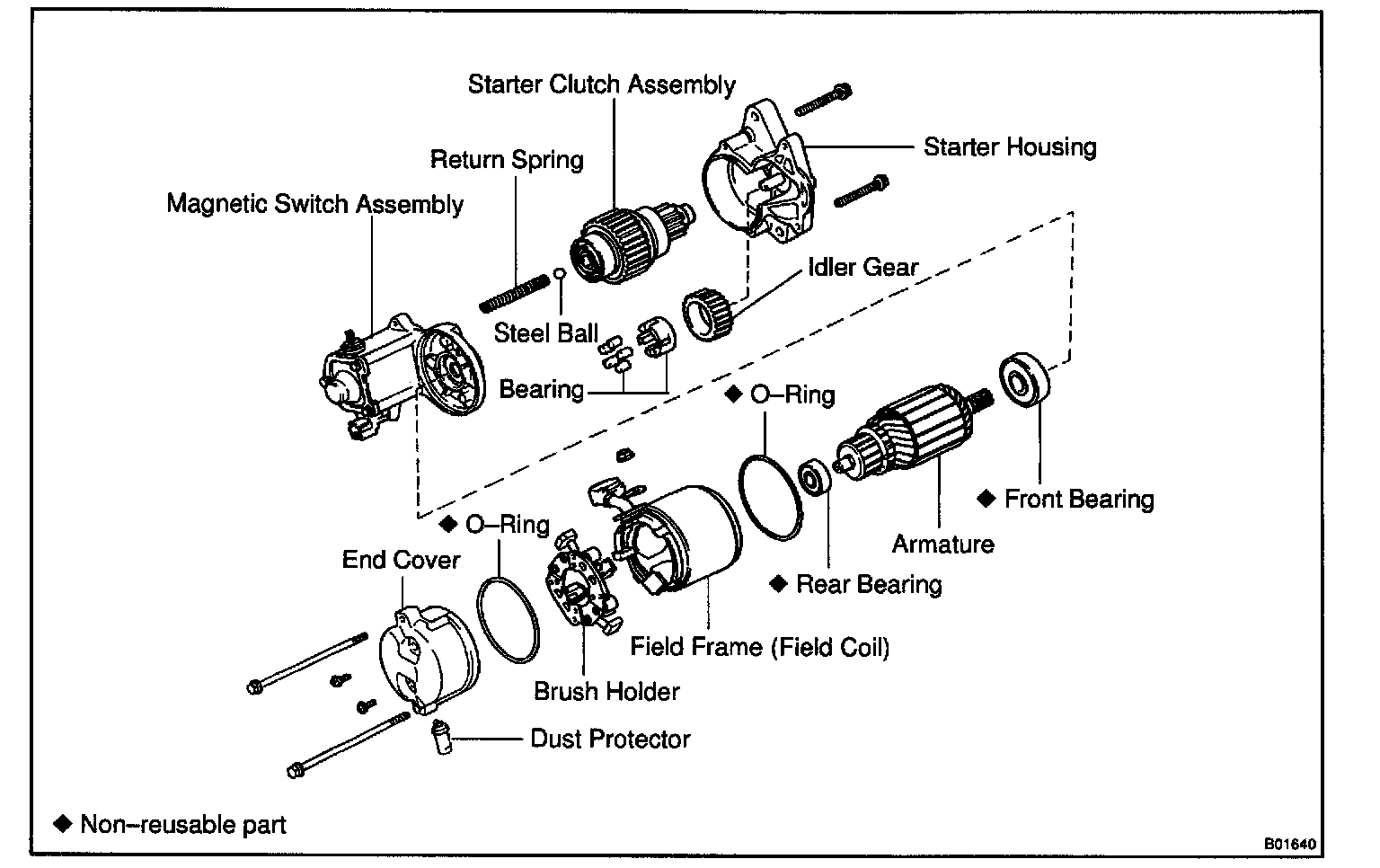 Starter Clutch Assembly
Return Spring
Starter Housing
Magnetic Switch Assembly
Idler Gear
Steel Ball
Bearing
◆ O–Ring
◆ Front Bearing
Armature
◆ O–Ring
End Cover
◆ Rear Bearing
Field Frame (Field Coil)
Brush Holder
Dust Protector
◆ Non–reusable part
B01640